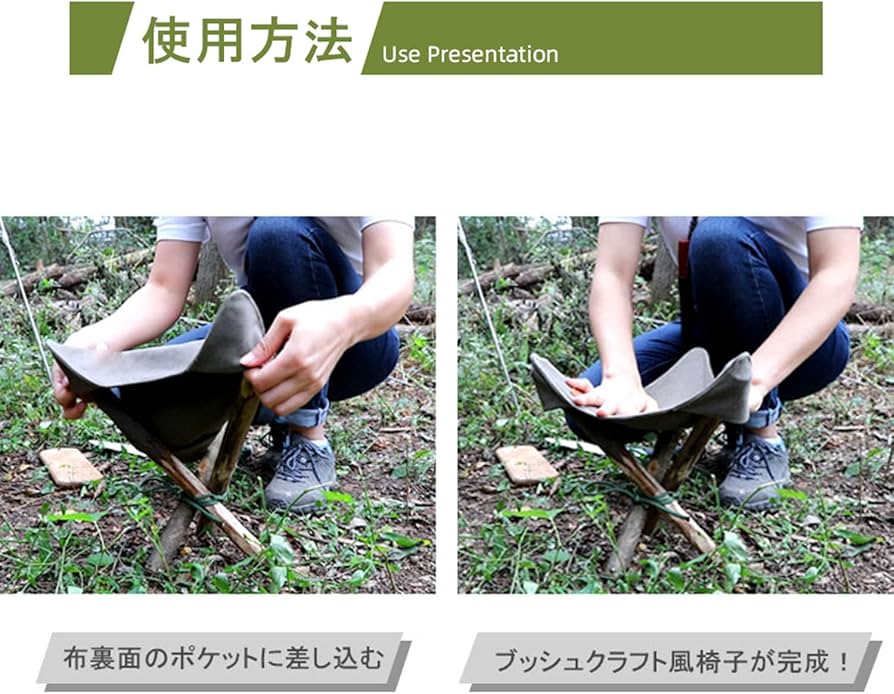 使用方法 Use Presentation

布裏面のポケットに差し込む

ブッシュクラフト風椅子が完成！