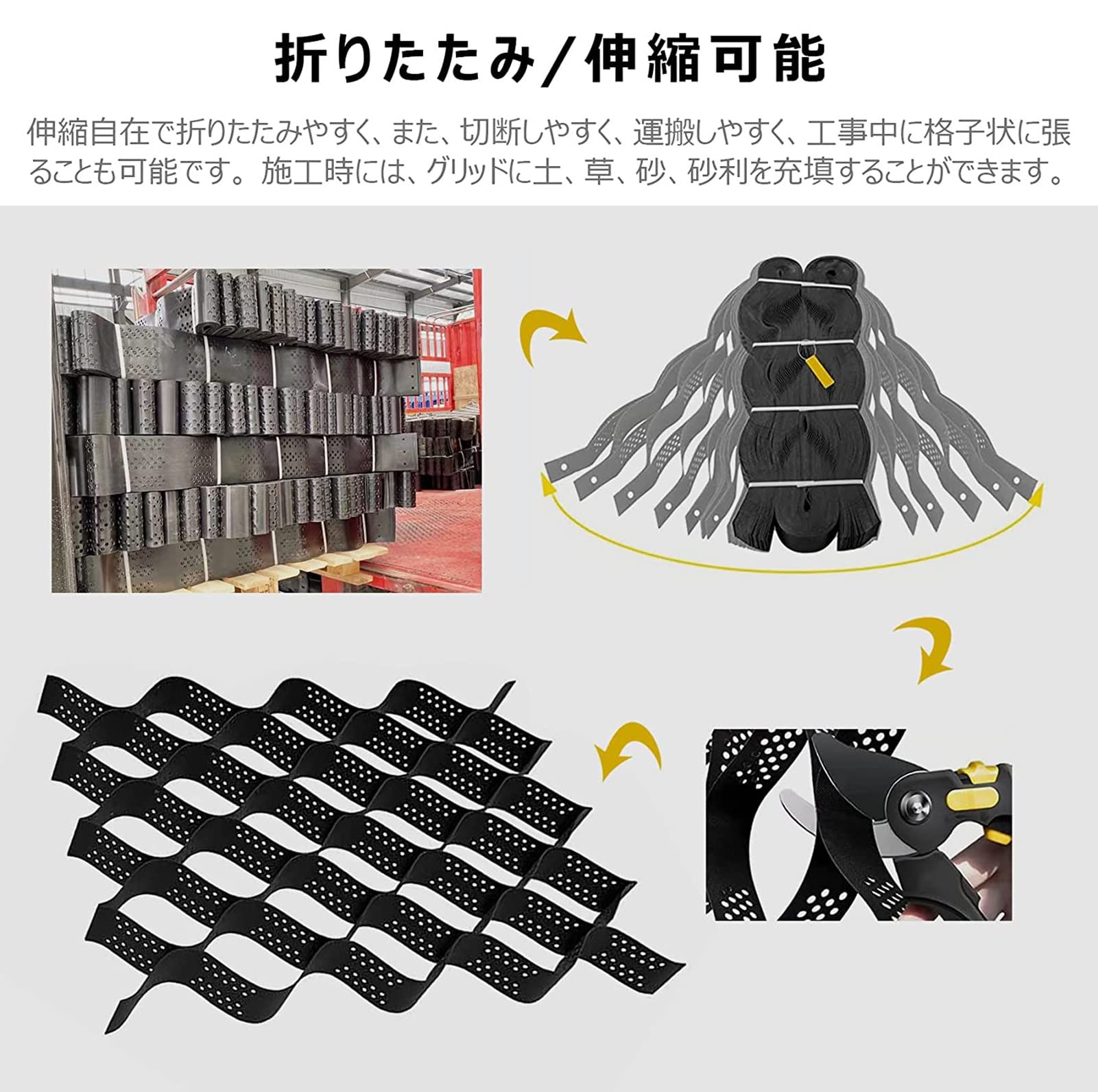 折りたたみ/伸縮可能

伸縮自在で折りたたみやすく、また、切断しやすく、運搬しやすく、工事中に格子状に張ることも可能です。施工時には、グリッドに土、草、砂、砂利を充填することができます。