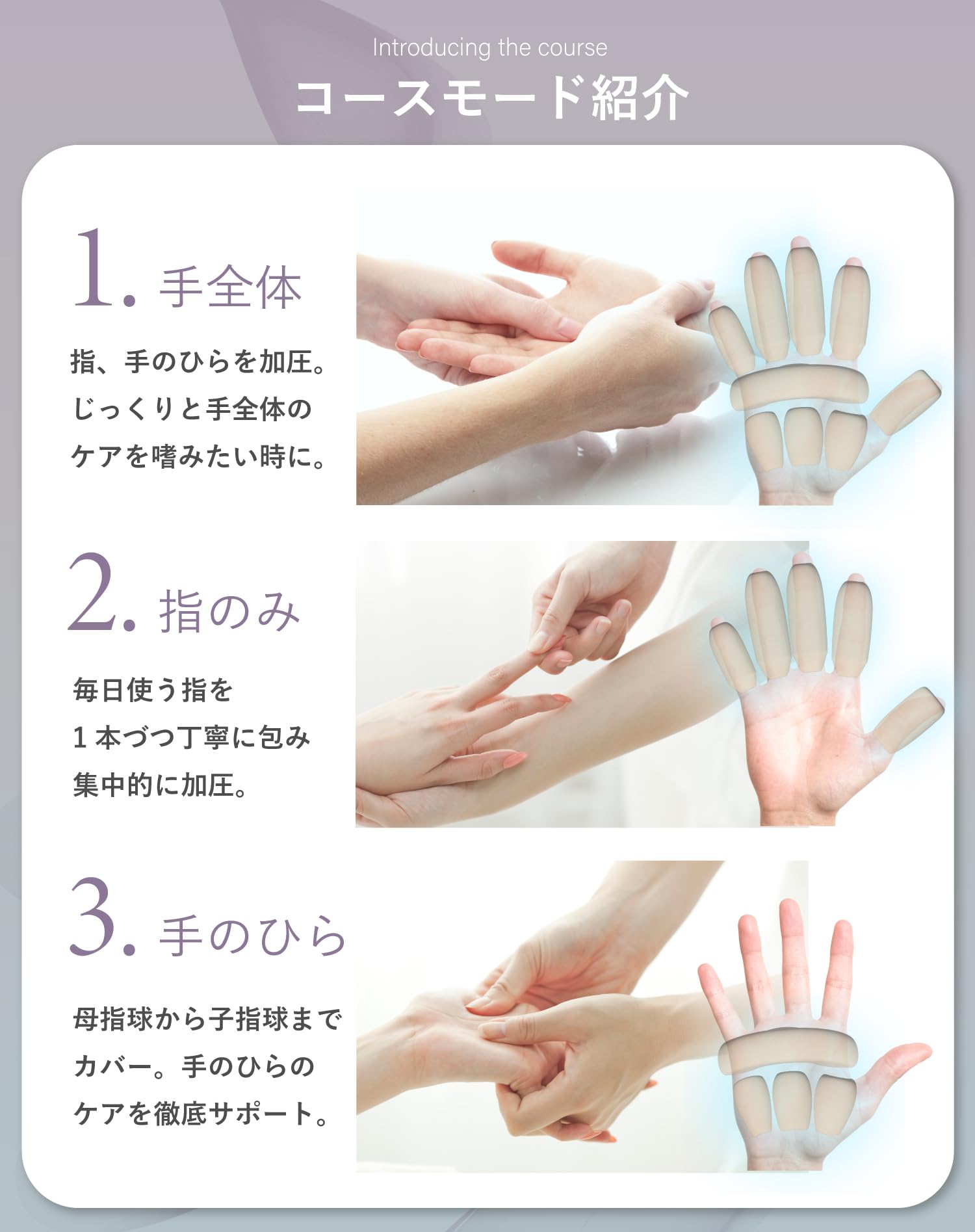 Introducing the course
コースモード紹介

1. 手全体

指、手のひらを加圧。じっくりと手全体のケアを嗜みたい時に。

2. 指のみ

毎日使う指を1本づつ丁寧に包み集中的に加圧。

3. 手のひら

母指球から子指球までカバー。手のひらのケアを徹底サポート。