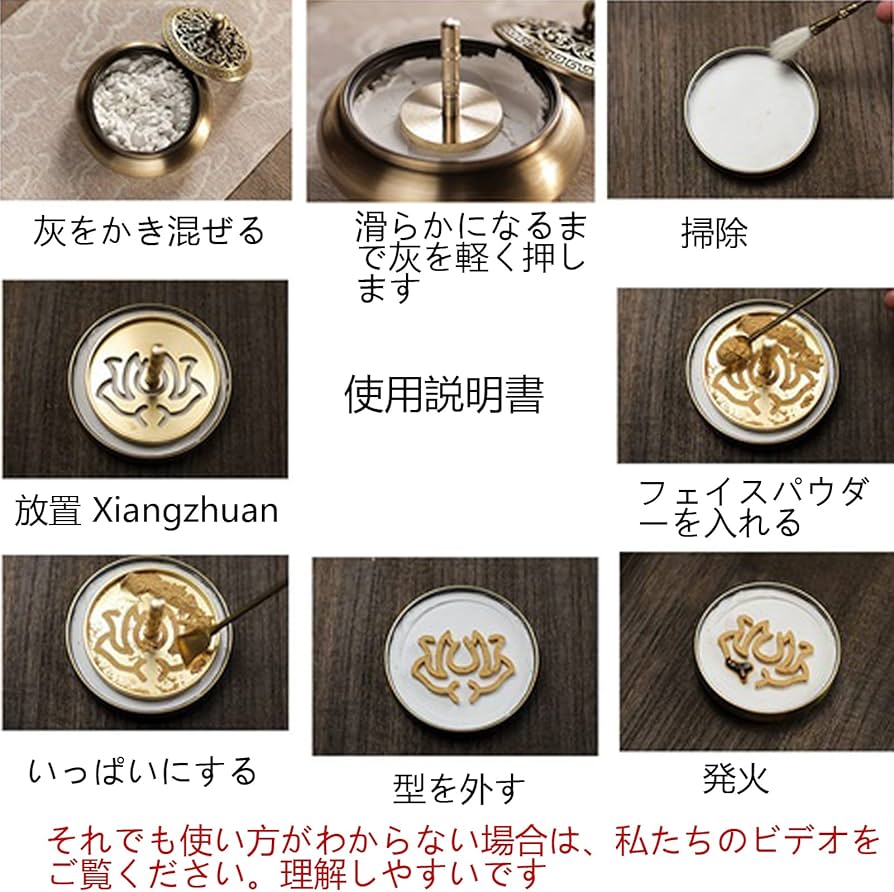 灰をかき混ぜる

滑らかになるまで灰を軽く押します

掃除

放置 Xiangzhuan

使用説明書

フェイスパウダーを入れる

いっぱいにする

型を外す

発火

それでも使い方がわからない場合は、私たちのビデオをご覧ください。理解しやすいです