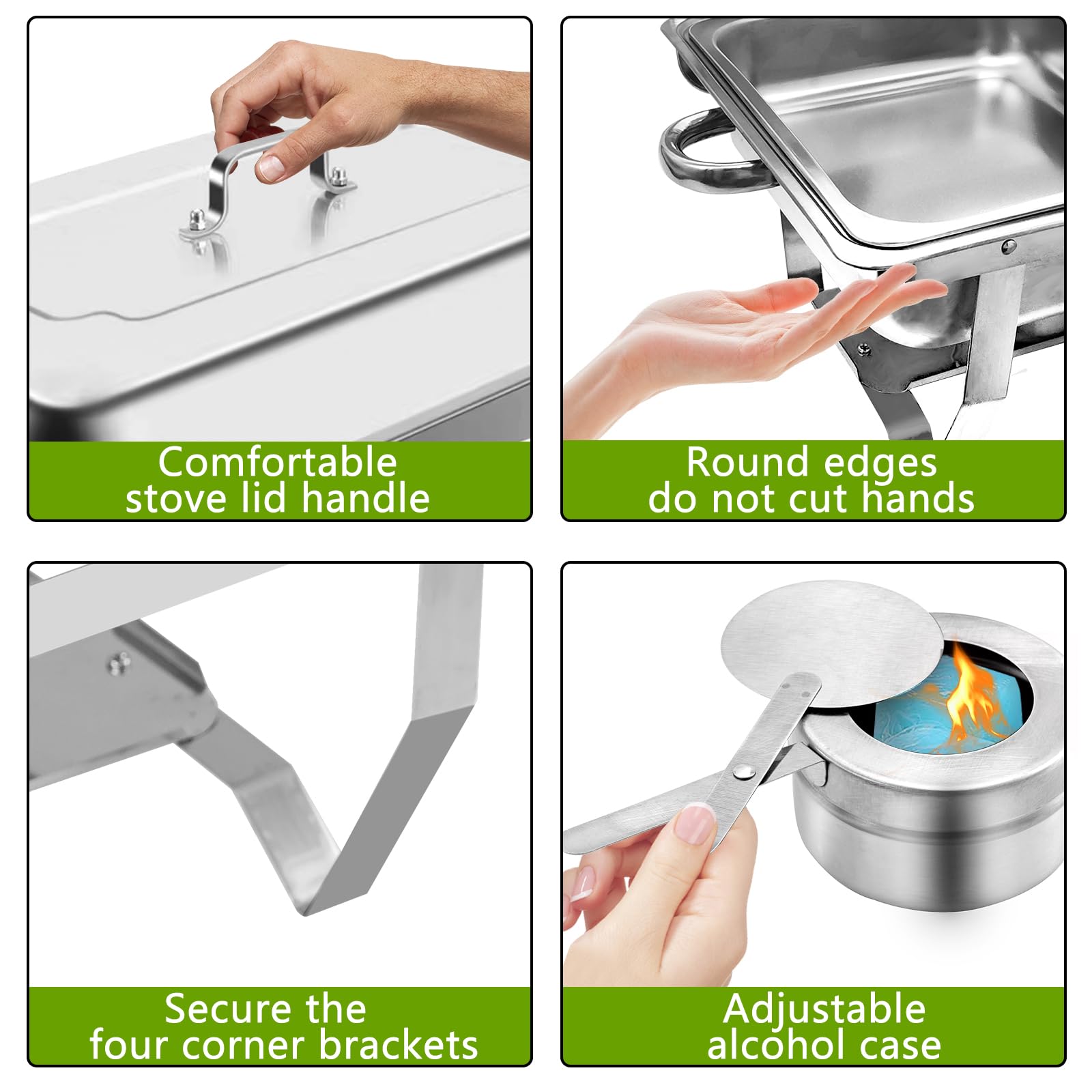 Comfortable stove lid handle

Round edges do not cut hands

Secure the four corner brackets

Adjustable alcohol case