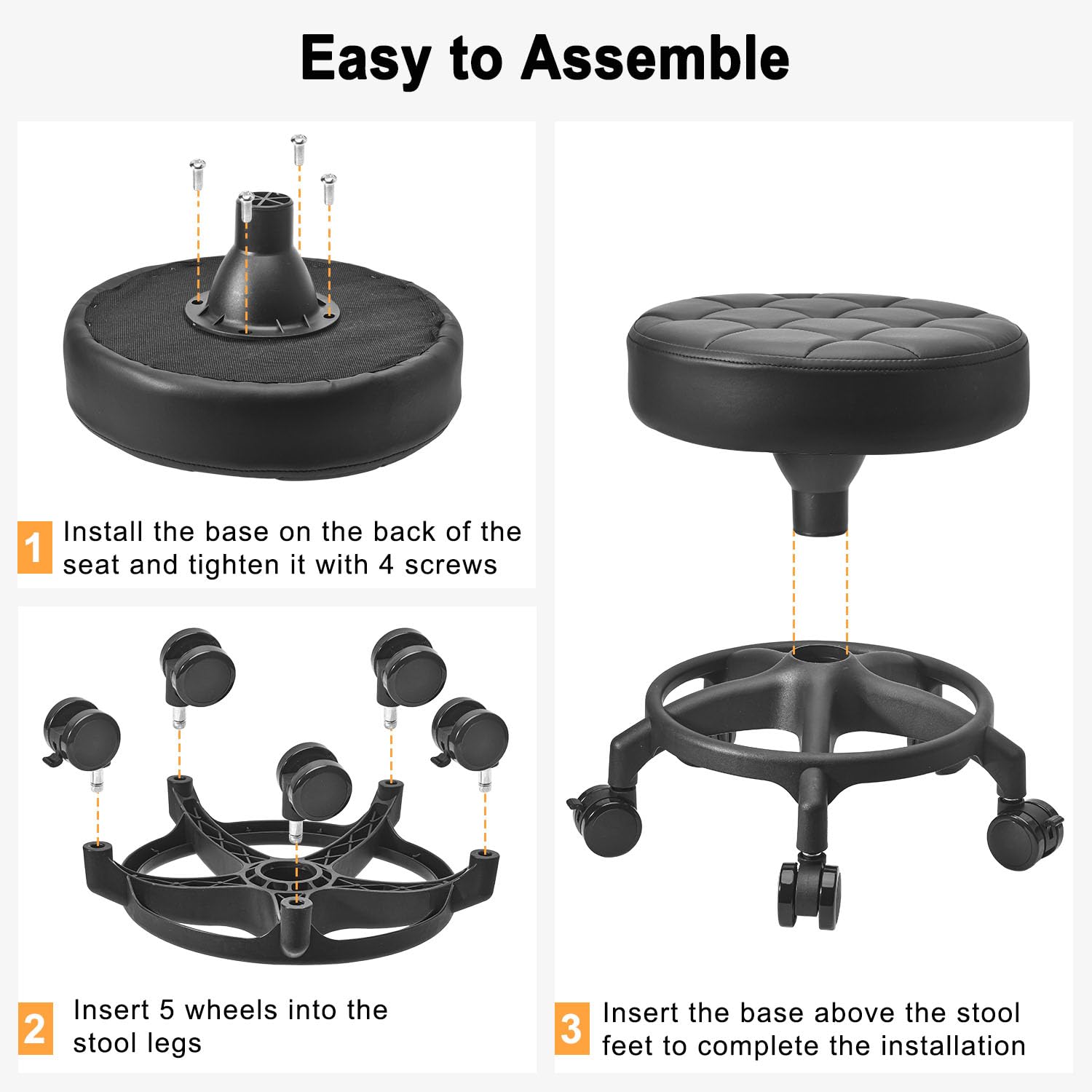 Easy to Assemble

1 Install the base on the back of the seat and tighten it with 4 screws

2 Insert 5 wheels into the stool legs

3 Insert the base above the stool feet to complete the installation