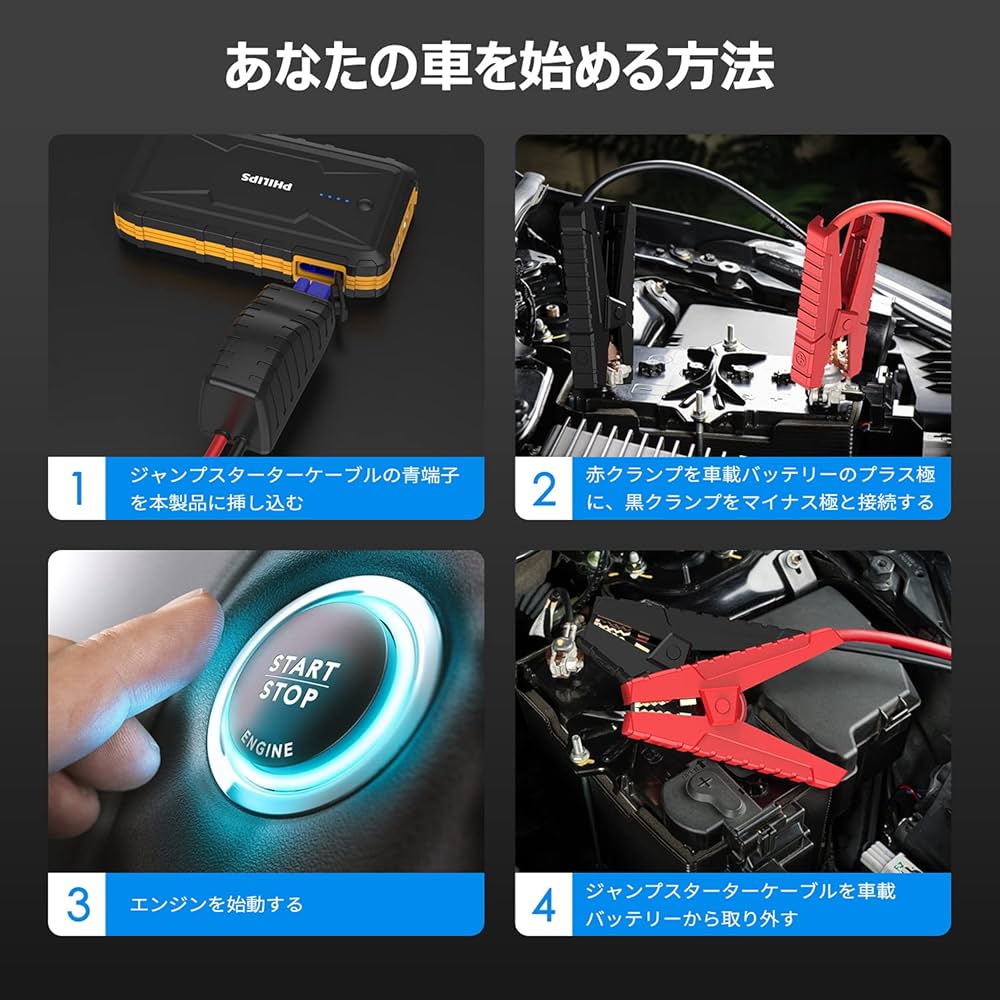 あなたの車を始める方法

PHILIPS

1 ジャンプスターターケーブルの青端子を本製品に挿し込む

2 赤クランプを車載バッテリーのプラス極に、黒クランプをマイナス極と接続する

START
STOP
ENGINE

3 エンジンを始動する

4 ジャンプスターターケーブルを車載バッテリーから取り外す