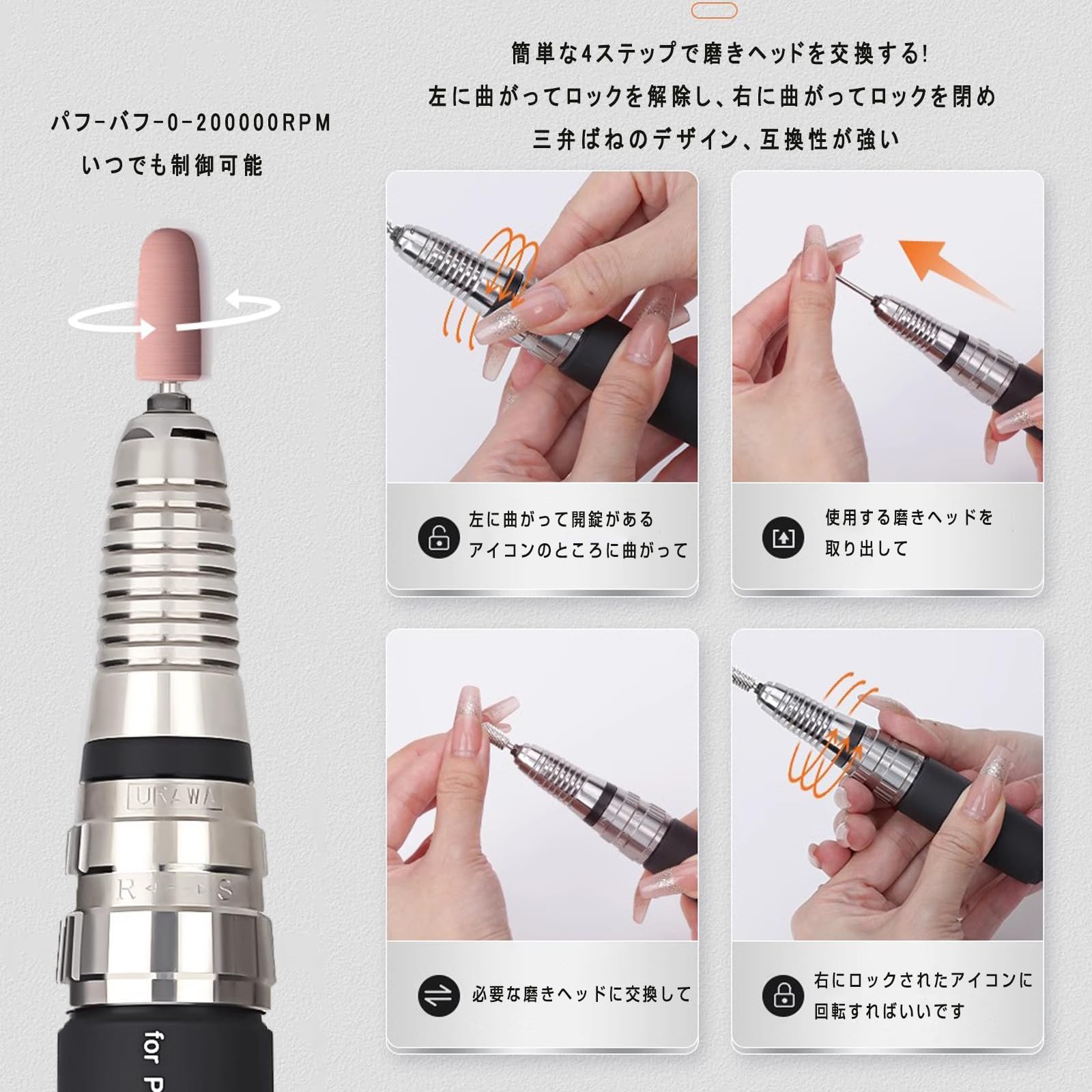 簡単な4ステップで磨きヘッドを交換する!
左に曲がってロックを解除し、右に曲がってロックを閉め
三弁ばねのデザイン、互換性が強い

パフ-バフ-0-200000RPM
いつでも制御可能

URAWA
R S
for P

左に曲がって開錠がある
アイコンのところに曲がって

使用する磨きヘッドを
取り出して

必要な磨きヘッドに交換して

右にロックされたアイコンに
回転すればいいです