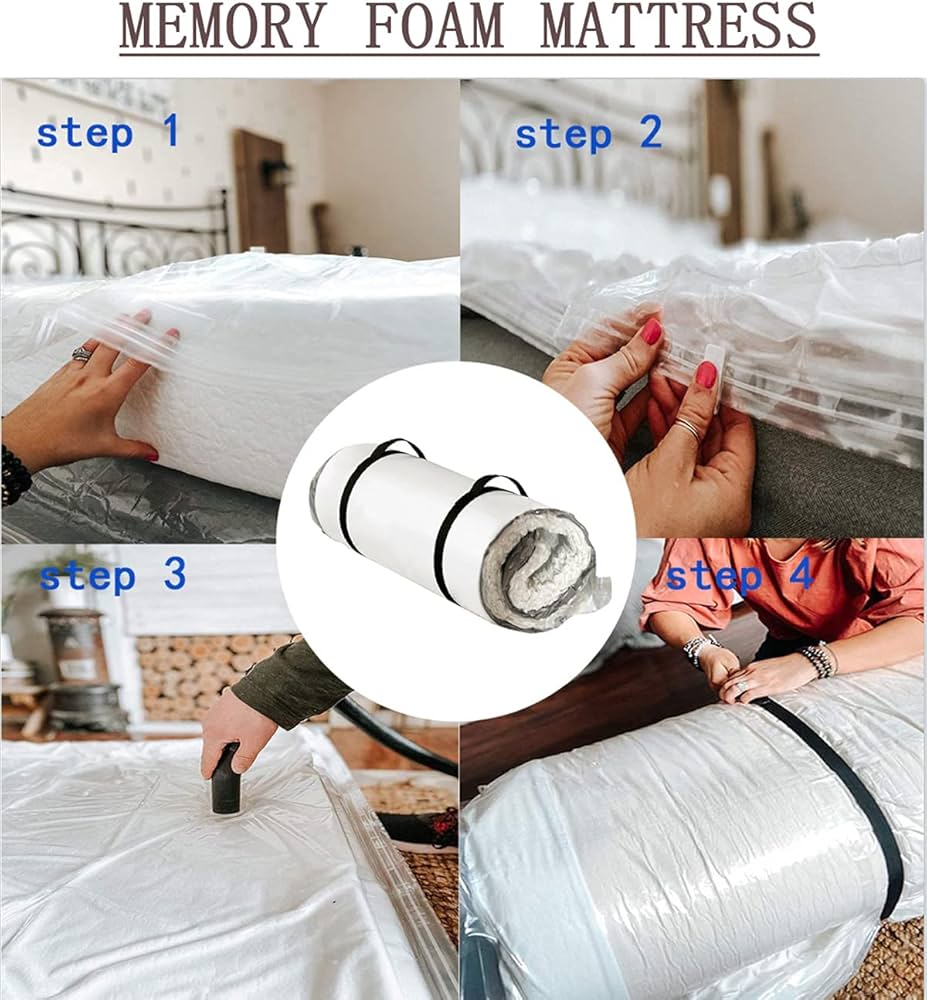 MEMORY FOAM MATTRESS

step 1

step 2

step 3

step 4