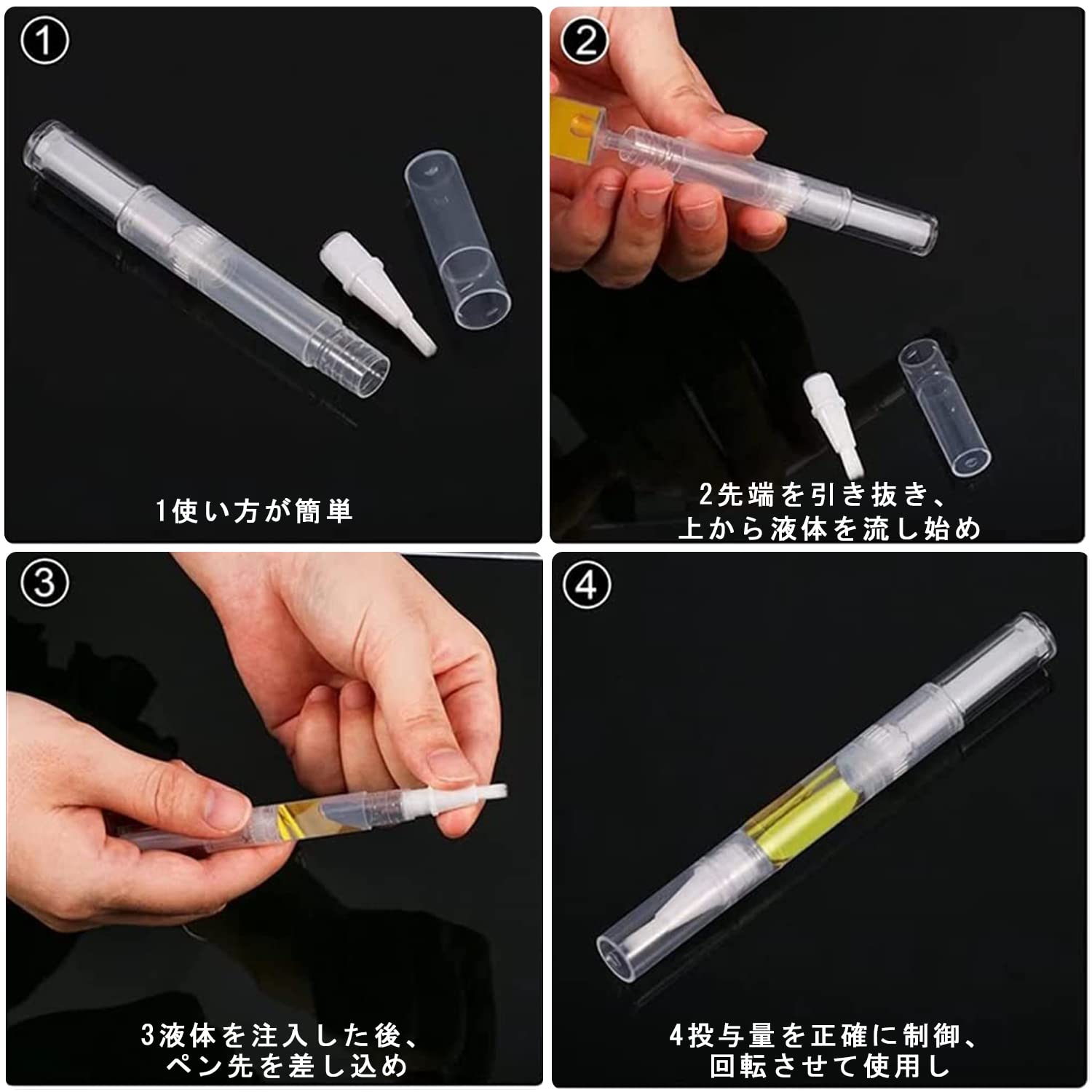 ①

1使い方が簡単

②

2先端を引き抜き、
上から液体を流し始め

③

3液体を注入した後、
ペン先を差し込め

④

4投与量を正確に制御、
回転させて使用し