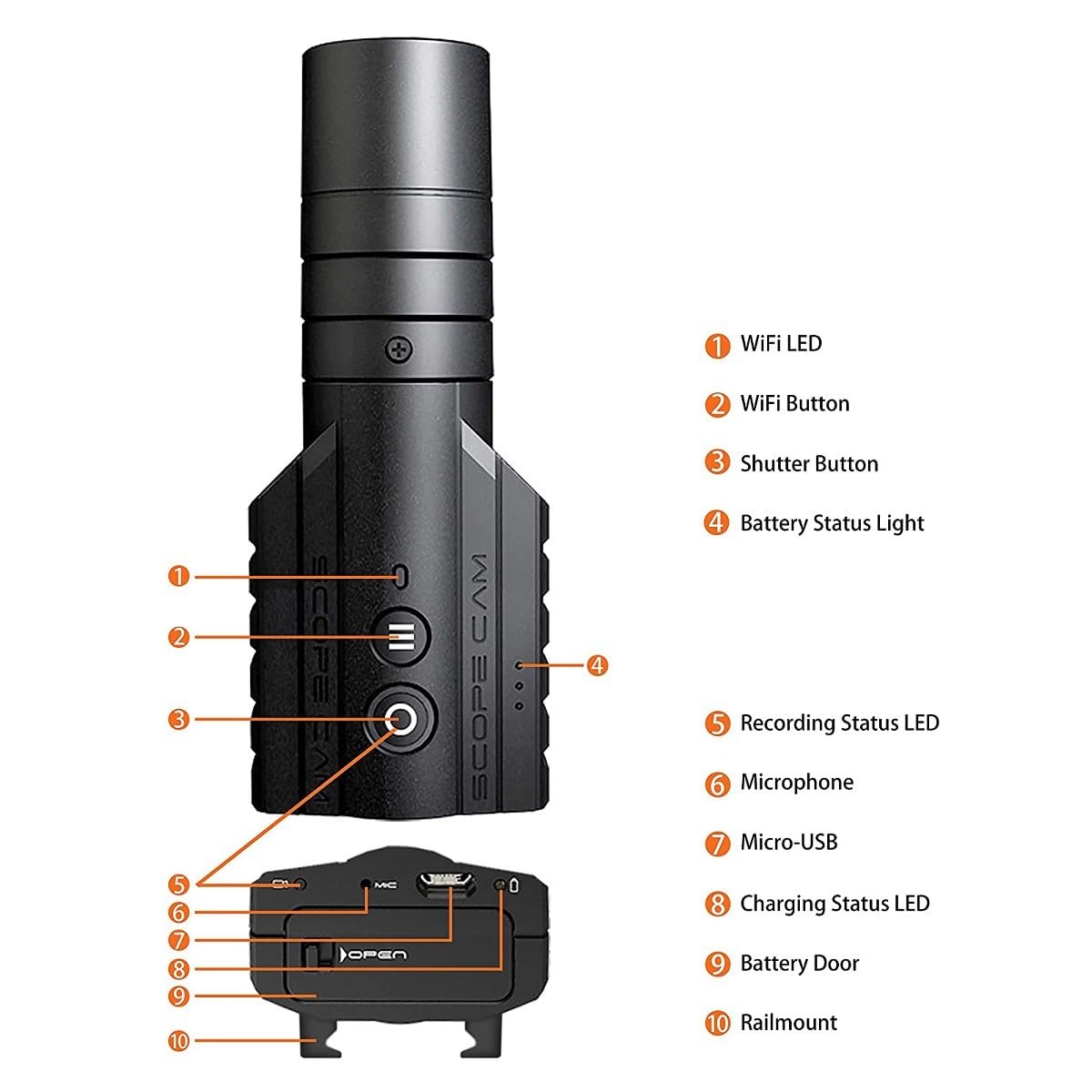 SCOPE CAM

SCOPE CAM

1
2
3
4
5
6
7
8
9
10

MIC

OPEN

1 WiFi LED

2 WiFi Button

3 Shutter Button

4 Battery Status Light

5 Recording Status LED

6 Microphone

7 Micro-USB

8 Charging Status LED

9 Battery Door

10 Railmount