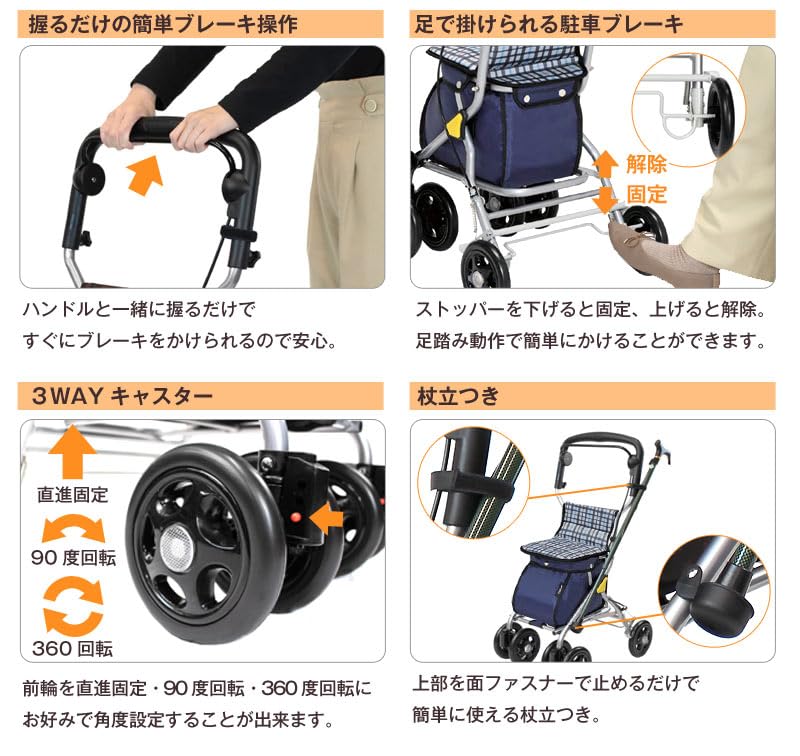 握るだけの簡単ブレーキ操作

ハンドルと一緒に握るだけで
すぐにブレーキをかけられるので安心。

足で掛けられる駐車ブレーキ

解除
固定

ストッパーを下げると固定、上げると解除。
足踏み動作で簡単にかけることができます。

3WAY キャスター

直進固定
90 度回転
360 回転

前輪を直進固定・90 度回転・360 度回転に
お好みで角度設定することが出来ます。

杖立つき

上部を面ファスナーで止めるだけで
簡単に使える杖立つき。