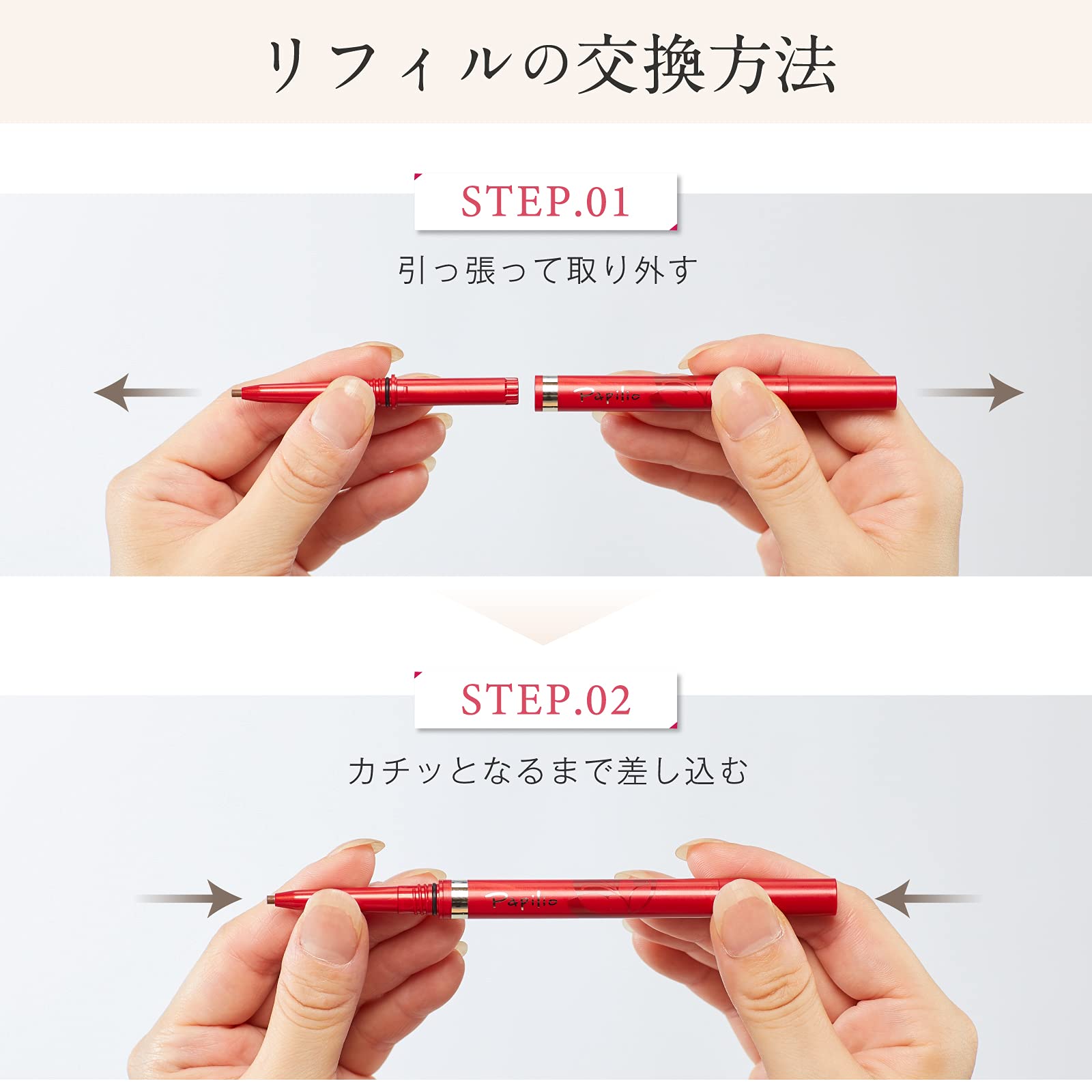 リフィルの交換方法

STEP.01

引っ張って取り外す

Papilio

STEP.02

カチッとなるまで差し込む

Papilio