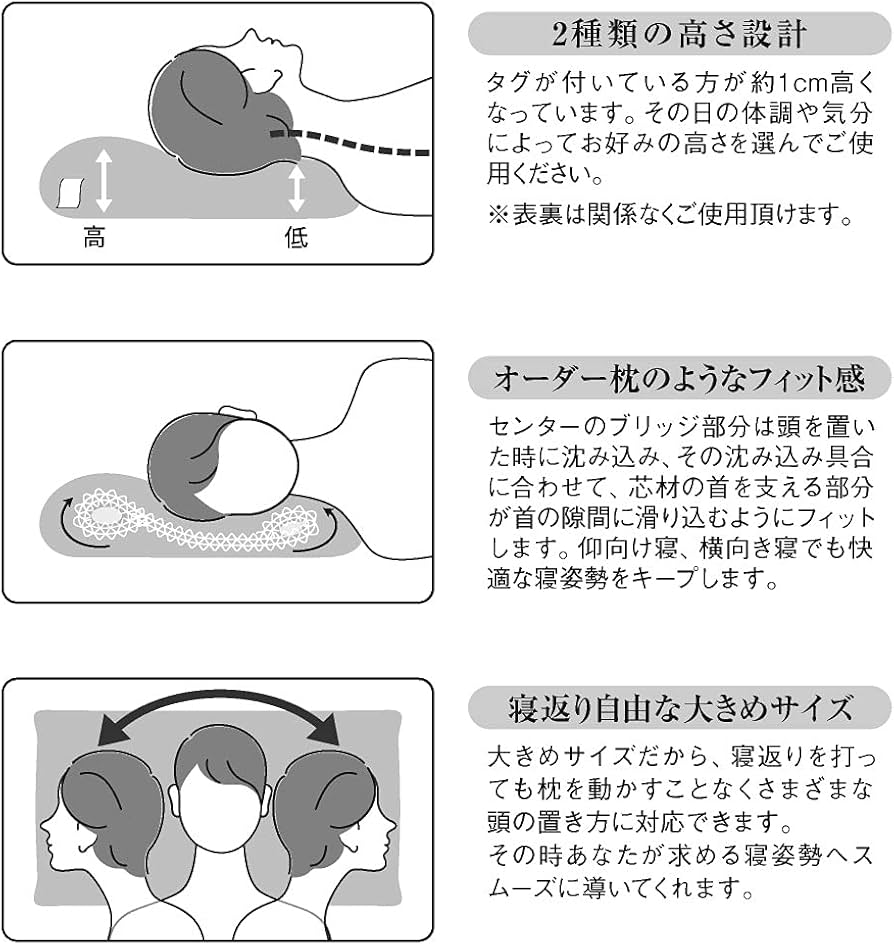 高 低

2種類の高さ設計

タグが付いている方が約1cm高くなっています。その日の体調や気分によってお好みの高さを選んでご使用ください。

※表裏は関係なくご使用頂けます。

オーダー枕のようなフィット感

センターのブリッジ部分は頭を置いた時に沈み込み、その沈み込み具合に合わせて、芯材の首を支える部分が首の隙間に滑り込むようにフィットします。仰向け寝、横向き寝でも快適な寝姿勢をキープします。

寝返り自由な大きめサイズ

大きめサイズだから、寝返りを打っても枕を動かすことなくさまざまな頭の置き方に対応できます。
その時あなたが求める寝姿勢へスムーズに導いてくれます。