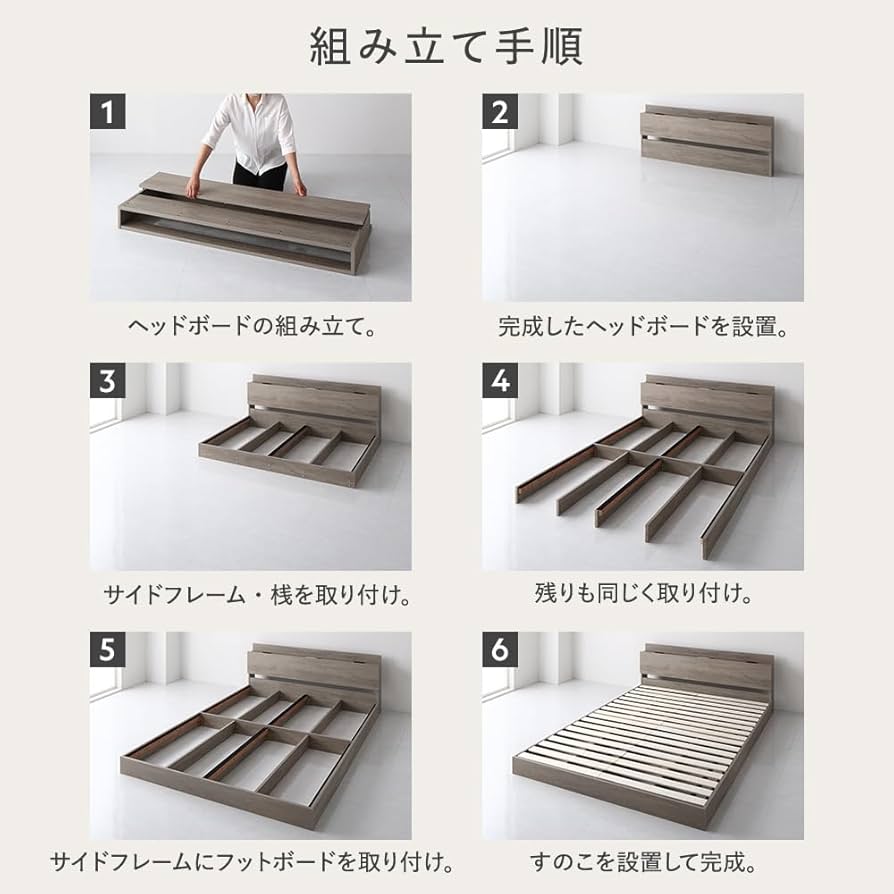 組み立て手順

1

ヘッドボードの組み立て。

2

完成したヘッドボードを設置。

3

サイドフレーム・桟を取り付け。

4

残りも同じく取り付け。

5

サイドフレームにフットボードを取り付け。

6

すのこを設置して完成。