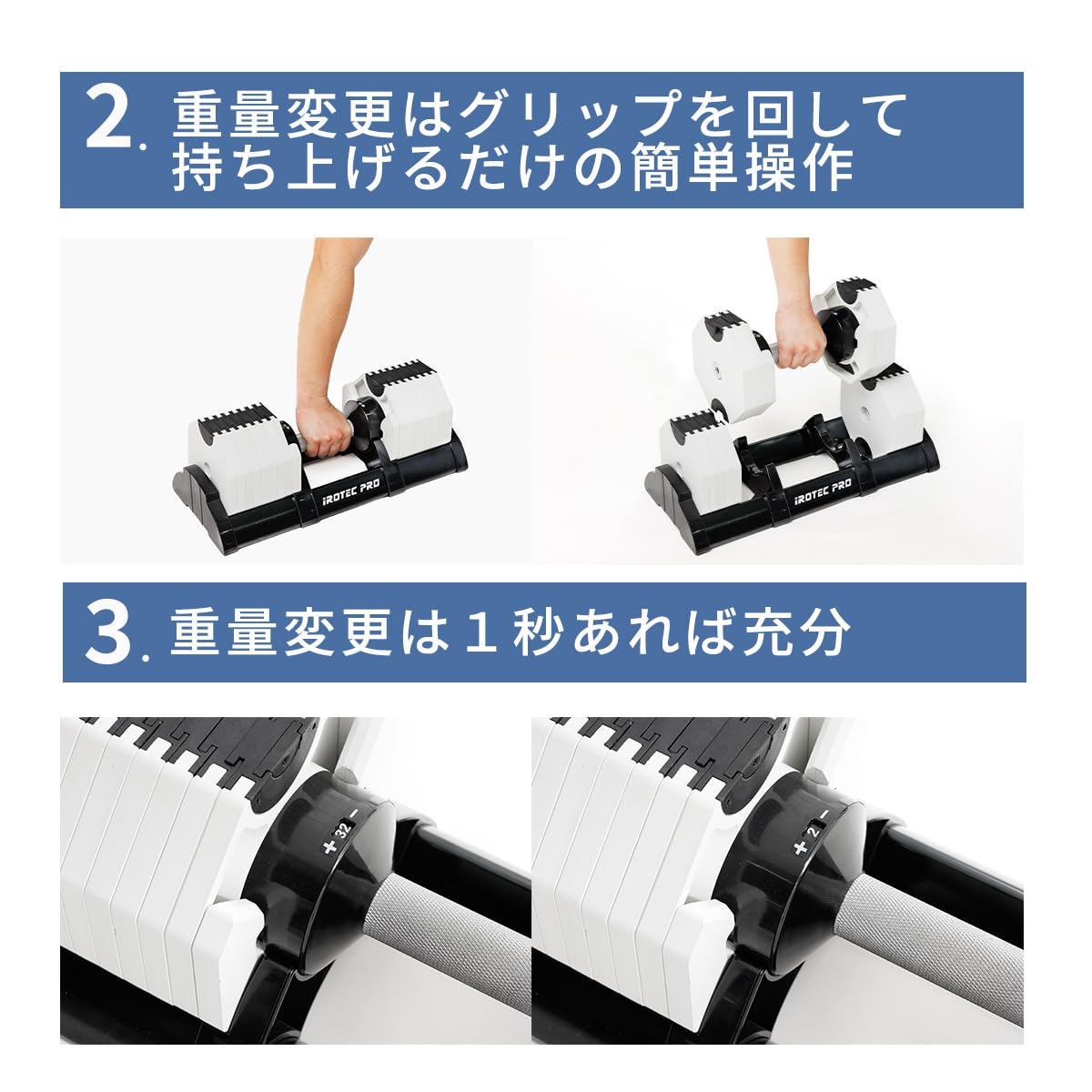 2. 重量変更はグリップを回して持ち上げるだけの簡単操作

IROTEC PRO

IROTEC PRO

3. 重量変更は１秒あれば充分

+ 32 −

+ 2 −