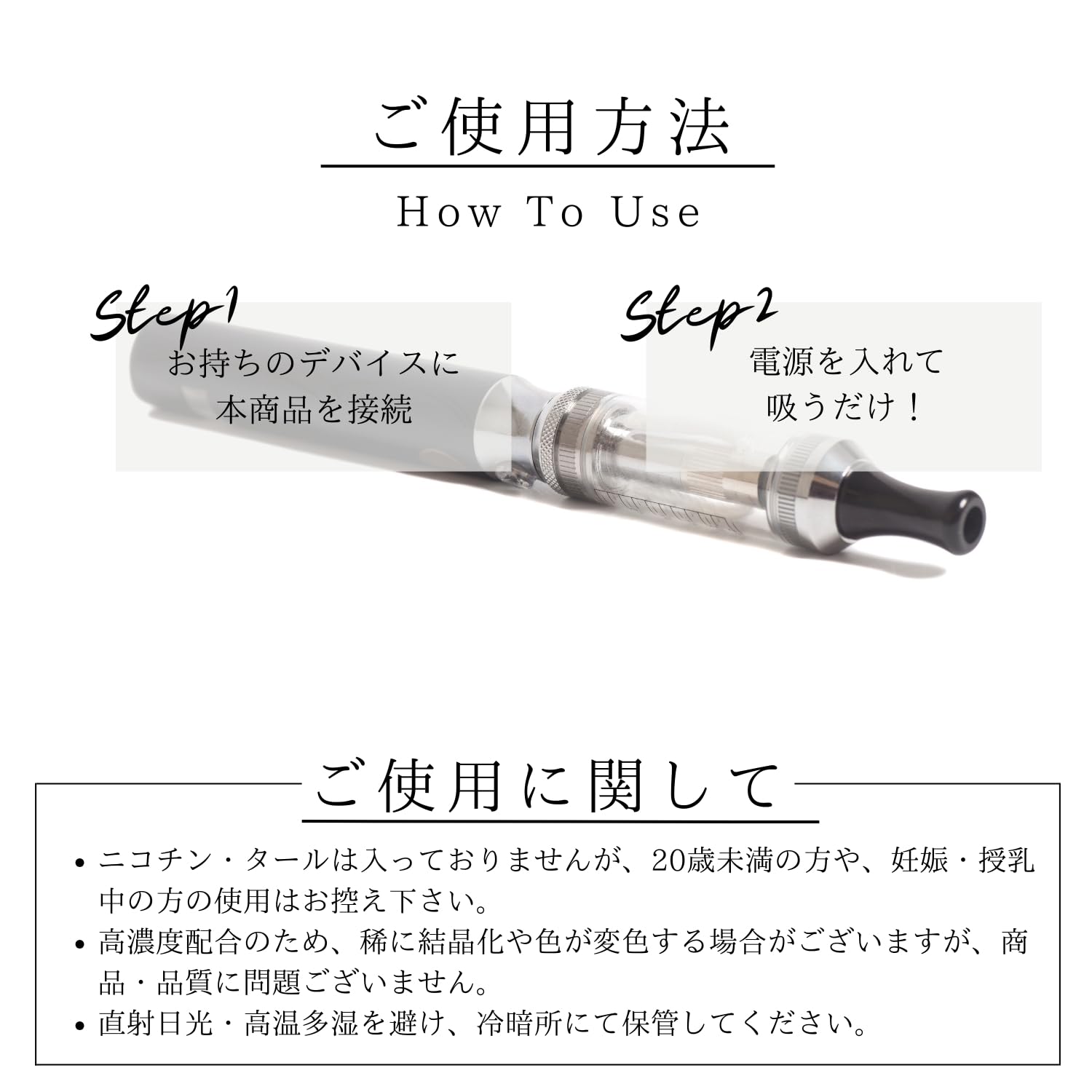 ご使用方法

How To Use

Step1
お持ちのデバイスに本商品を接続

Step2
電源を入れて吸うだけ！

ご使用に関して

• ニコチン・タールは入っておりませんが、20歳未満の方や、妊娠・授乳中の方の使用はお控え下さい。
• 高濃度配合のため、稀に結晶化や色が変色する場合がございますが、商品・品質に問題ございません。
• 直射日光・高温多湿を避け、冷暗所にて保管してください。