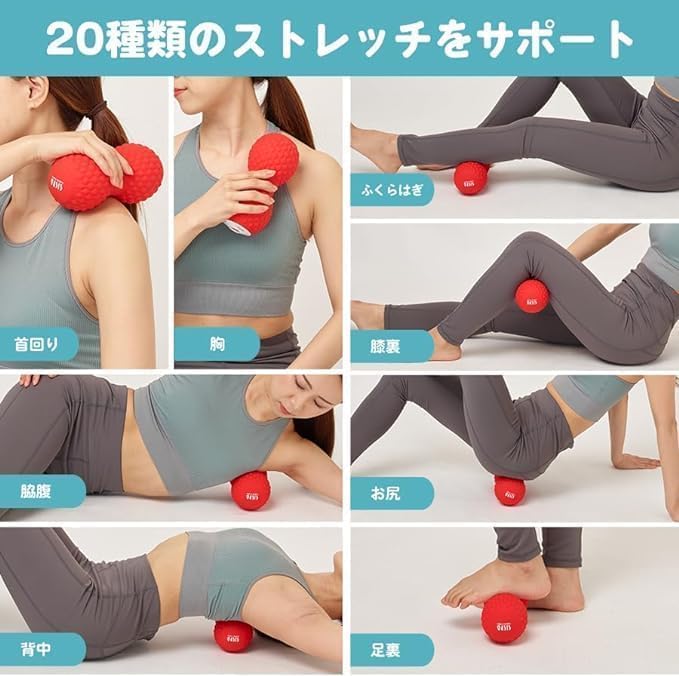 20種類のストレッチをサポート

首回り

胸

ふくらはぎ

膝裏

脇腹

お尻

背中

足裏