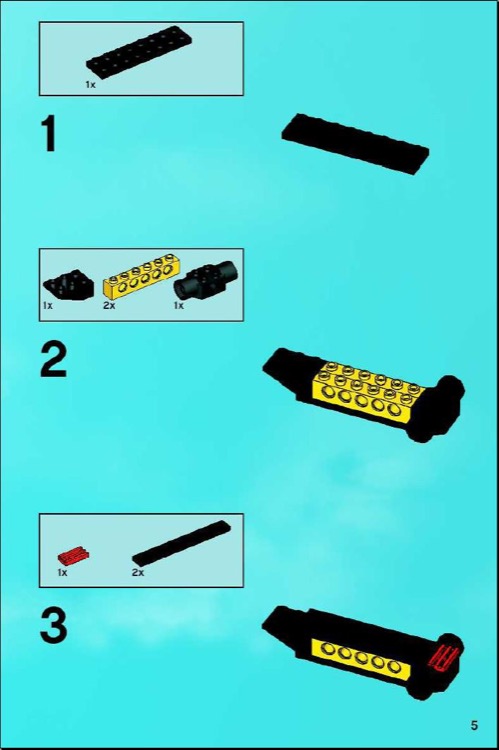 1x

1

1x 2x 1x

2

1x 2x

3

5