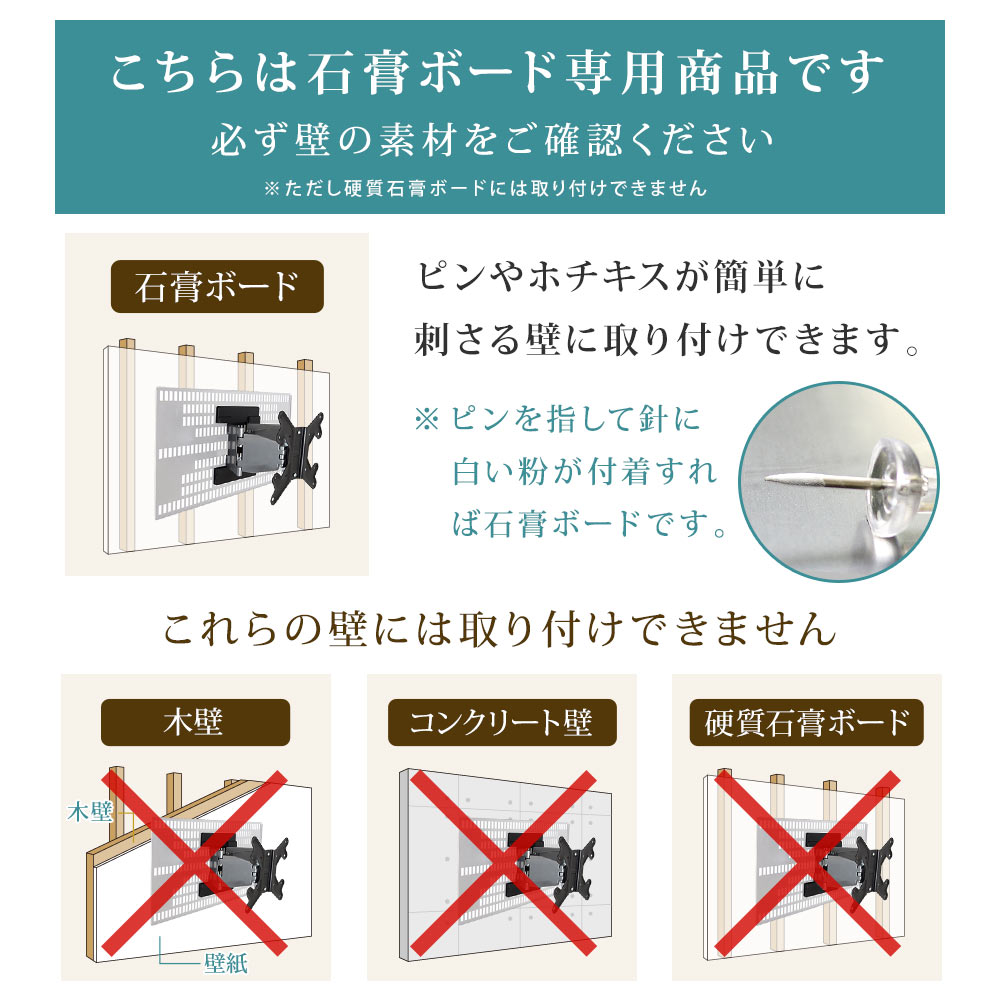 こちらは石膏ボード専用商品です
必ず壁の素材をご確認ください
※ただし硬質石膏ボードには取り付けできません

石膏ボード

ピンやホチキスが簡単に刺さる壁に取り付けできます。

※ピンを指して針に白い粉が付着すれば石膏ボードです。

これらの壁には取り付けできません

木壁
木壁
壁紙

コンクリート壁

硬質石膏ボード