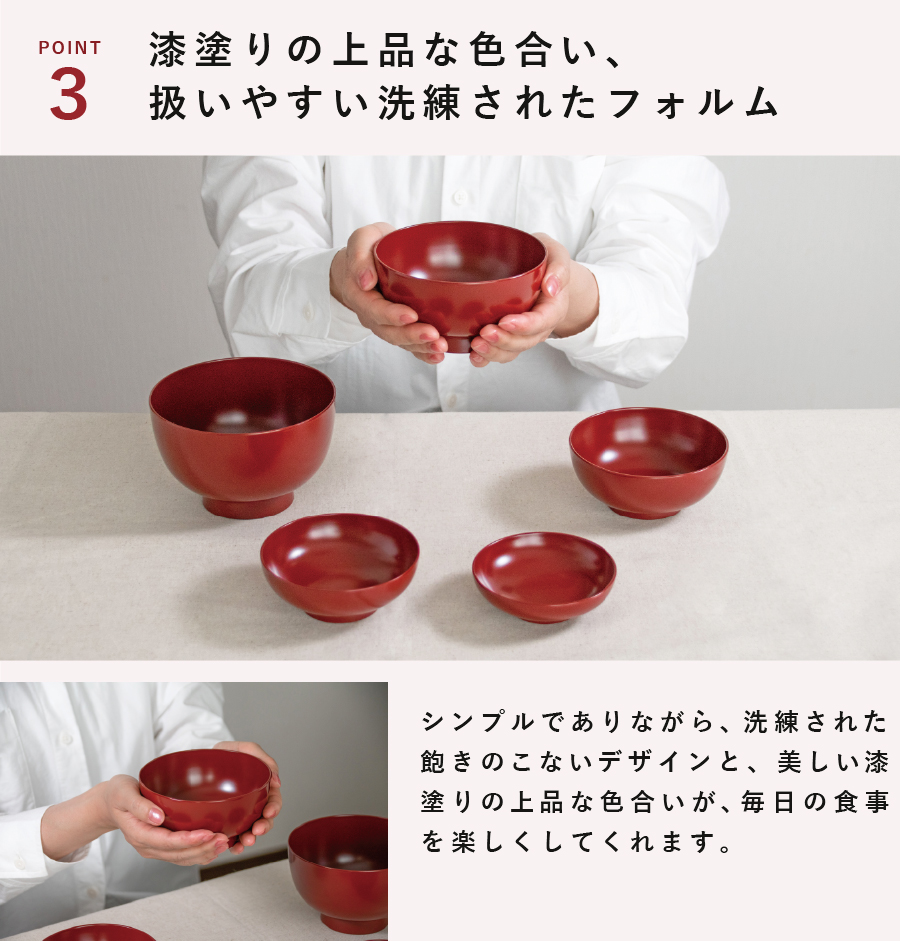 POINT
3

漆塗りの上品な色合い、
扱いやすい洗練されたフォルム

シンプルでありながら、洗練された飽きのこないデザインと、美しい漆塗りの上品な色合いが、毎日の食事を楽しくしてくれます。