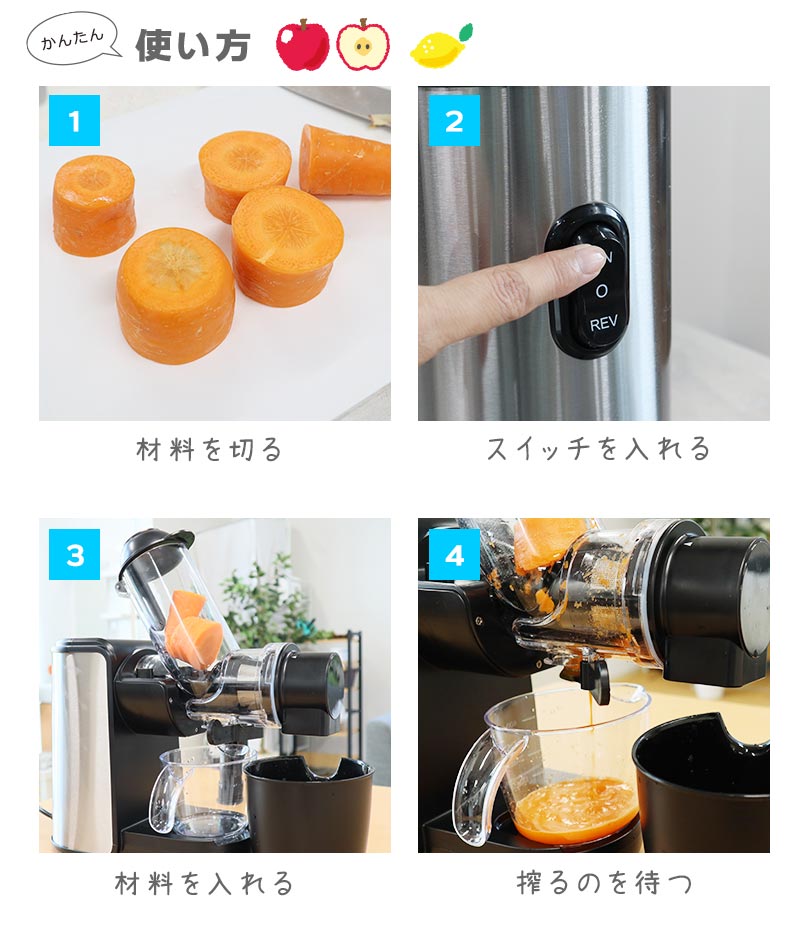 かんたん 使い方

1

材料を切る

2

N
O
REV

スイッチを入れる

3

材料を入れる

4

搾るのを待つ