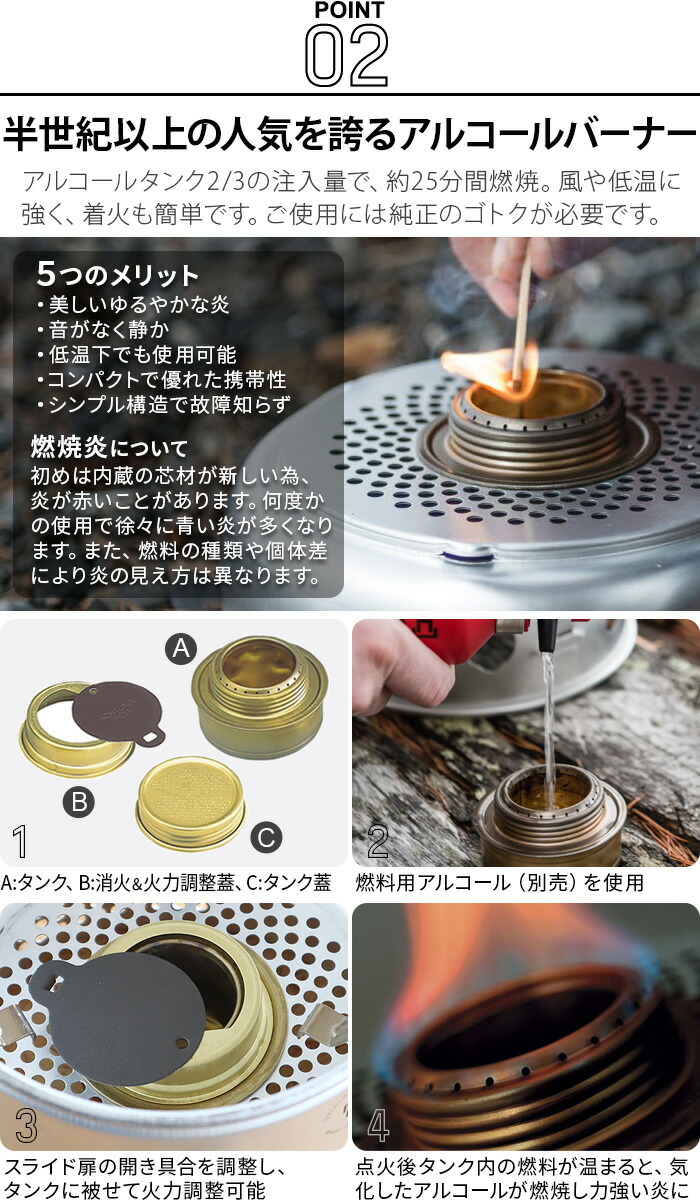 POINT
02

半世紀以上の人気を誇るアルコールバーナー

アルコールタンク2/3の注入量で、約25分間燃焼。風や低温に強く、着火も簡単です。ご使用には純正のゴトクが必要です。

5つのメリット
・美しいゆるやかな炎
・音がなく静か
・低温下でも使用可能
・コンパクトで優れた携帯性
・シンプル構造で故障知らず

燃焼炎について
初めは内蔵の芯材が新しい為、炎が赤いことがあります。何度かの使用で徐々に青い炎が多くなります。また、燃料の種類や個体差により炎の見え方は異なります。

A
B
C
1
A:タンク、B:消火&火力調整蓋、C:タンク蓋

2
燃料用アルコール（別売）を使用

3
スライド扉の開き具合を調整し、タンクに被せて火力調整可能

4
点火後タンク内の燃料が温まると、気化したアルコールが燃焼し力強い炎に