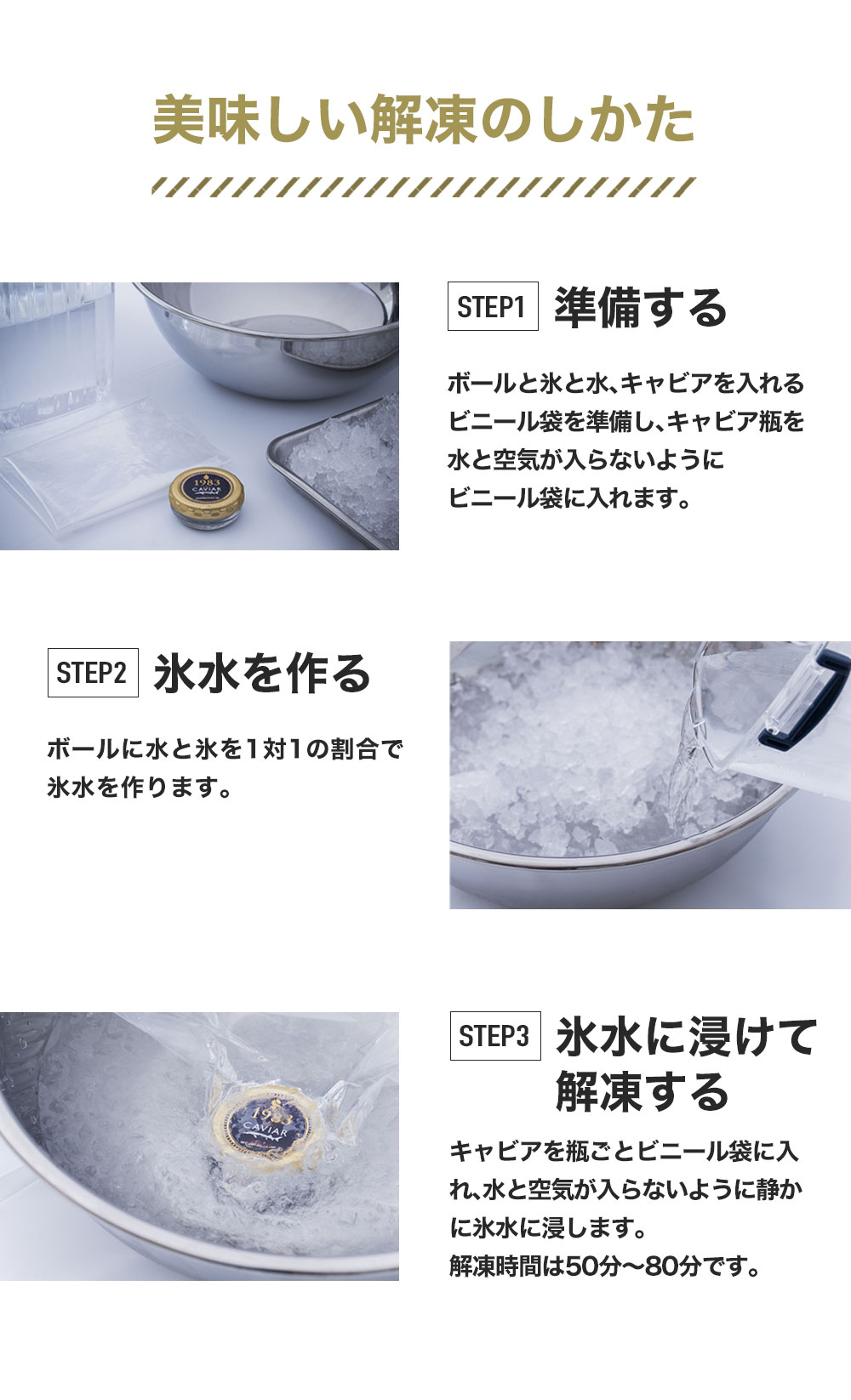 美味しい解凍のしかた

1983
CAVIAR

STEP1 準備する

ボールと氷と水、キャビアを入れるビニール袋を準備し、キャビア瓶を水と空気が入らないようにビニール袋に入れます。

STEP2 氷水を作る

ボールに水と氷を1対1の割合で氷水を作ります。

1983
CAVIAR

STEP3 氷水に浸けて解凍する

キャビアを瓶ごとビニール袋に入れ、水と空気が入らないように静かに氷水に浸します。
解凍時間は50分〜80分です。