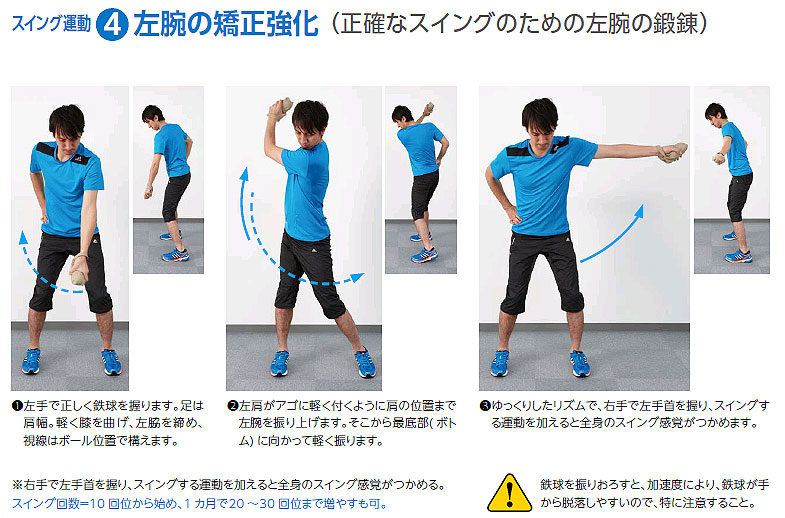 スイング運動 4 左腕の矯正強化（正確なスイングのための左腕の鍛錬）

❶左手で正しく鉄球を握ります。足は肩幅。軽く膝を曲げ、左脇を締め、視線はボール位置で構えます。

❷左肩がアゴに軽く付くように肩の位置まで左腕を振り上げます。そこから最底部(ボトム)に向かって軽く振ります。

❸ゆっくりしたリズムで、右手で左手首を握り、スイングする運動を加えると全身のスイング感覚がつかめます。

※右手で左手首を握り、スイングする運動を加えると全身のスイング感覚がつかめる。
スイング回数=10 回位から始め、1 カ月で 20 ～30 回位まで増やすも可。

鉄球を振りおろすと、加速度により、鉄球が手から脱落しやすいので、特に注意すること。