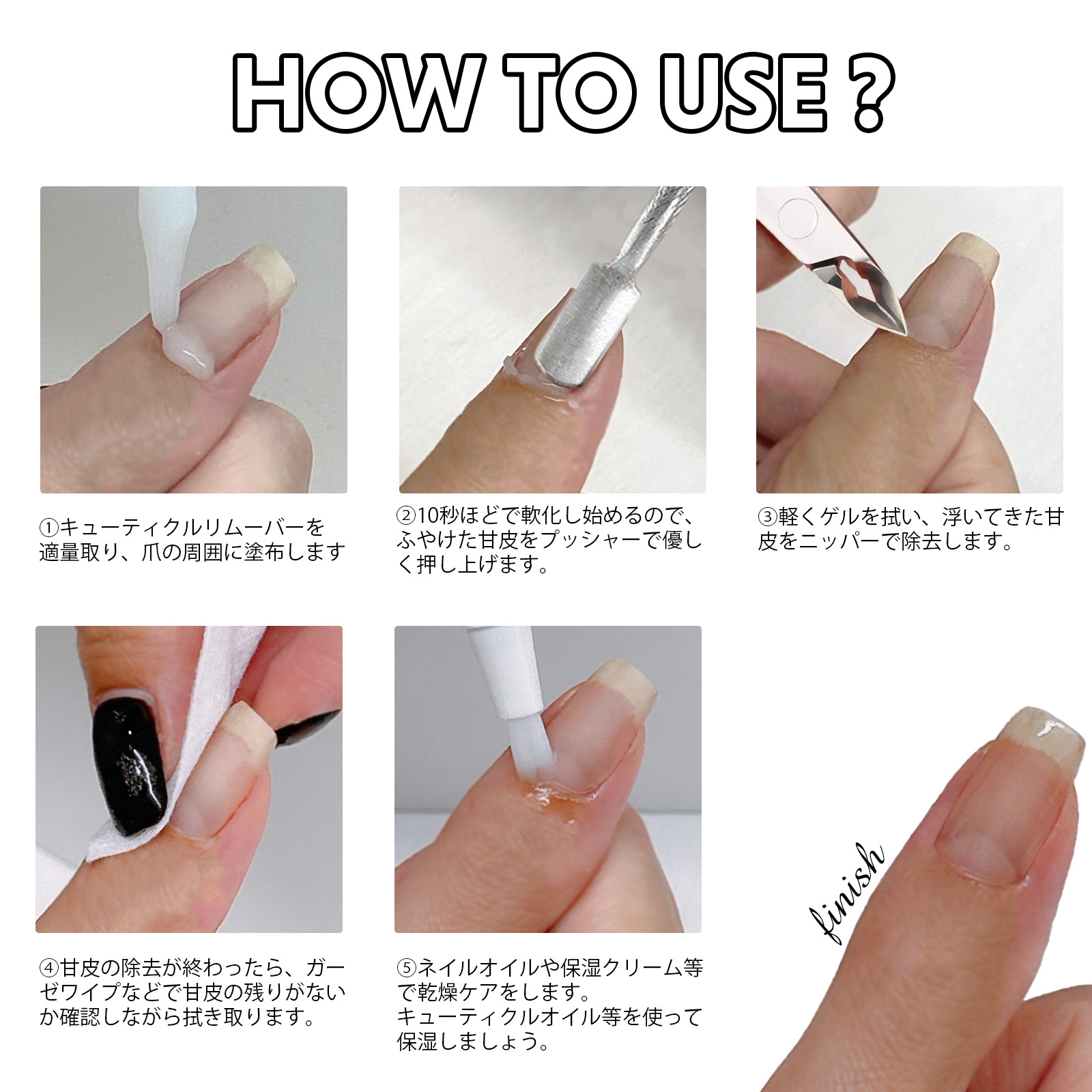 HOW TO USE ?

①キューティクルリムーバーを適量取り、爪の周囲に塗布します

②10秒ほどで軟化し始めるので、ふやけた甘皮をプッシャーで優しく押し上げます。

③軽くゲルを拭い、浮いてきた甘皮をニッパーで除去します。

④甘皮の除去が終わったら、ガーゼワイプなどで甘皮の残りがないか確認しながら拭き取ります。

⑤ネイルオイルや保湿クリーム等で乾燥ケアをします。
キューティクルオイル等を使って保湿しましょう。

finish