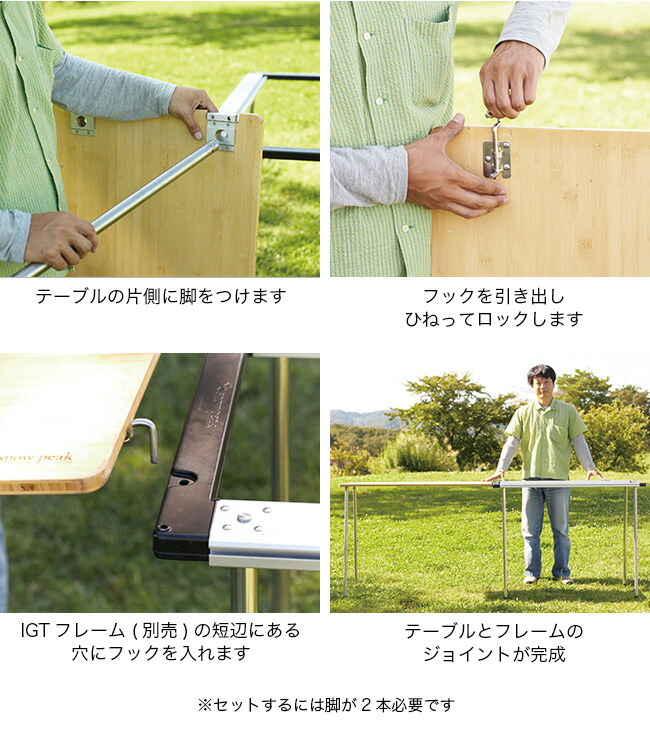 テーブルの片側に脚をつけます

フックを引き出し
ひねってロックします

snow peak

IGT フレーム ( 別売 ) の短辺にある
穴にフックを入れます

テーブルとフレームの
ジョイントが完成

※セットするには脚が 2 本必要です