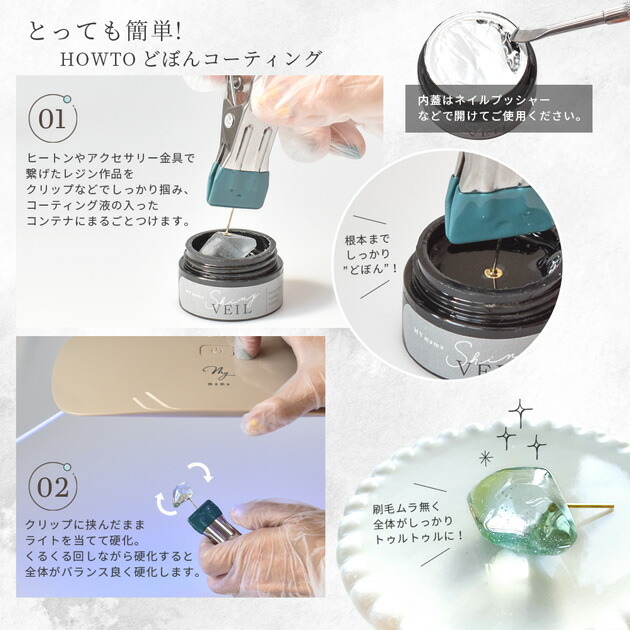 とっても簡単!
HOWTO どぼんコーティング

内蓋はネイルプッシャーなどで開けてご使用ください。

01

ヒートンやアクセサリー金具で繋げたレジン作品をクリップなどでしっかり掴み、コーティング液の入ったコンテナにまるごとつけます。

MY mama Shiny VEIL

根本までしっかり"どぼん"!

MY mama Shiny VEIL

My mama

02

クリップに挟んだままライトを当てて硬化。くるくる回しながら硬化すると全体がバランス良く硬化します。

刷毛ムラ無く全体がしっかりトゥルトゥルに!