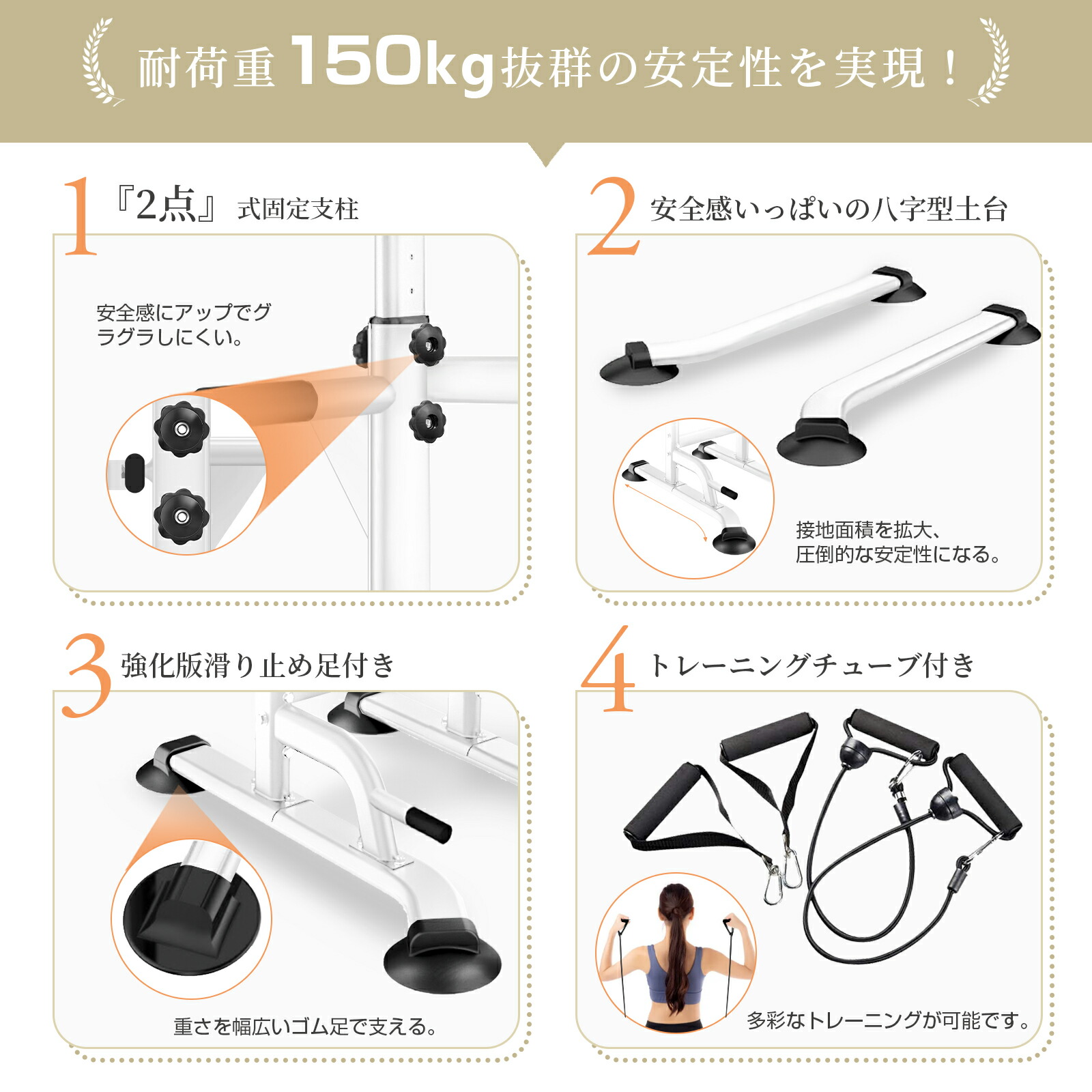 耐荷重150kg抜群の安定性を実現！

1 『2点』式固定支柱

安全感にアップでグラグラしにくい。

2 安全感いっぱいの八字型土台

接地面積を拡大、圧倒的な安定性になる。

3 強化版滑り止め足付き

重さを幅広いゴム足で支える。

4 トレーニングチューブ付き

多彩なトレーニングが可能です。