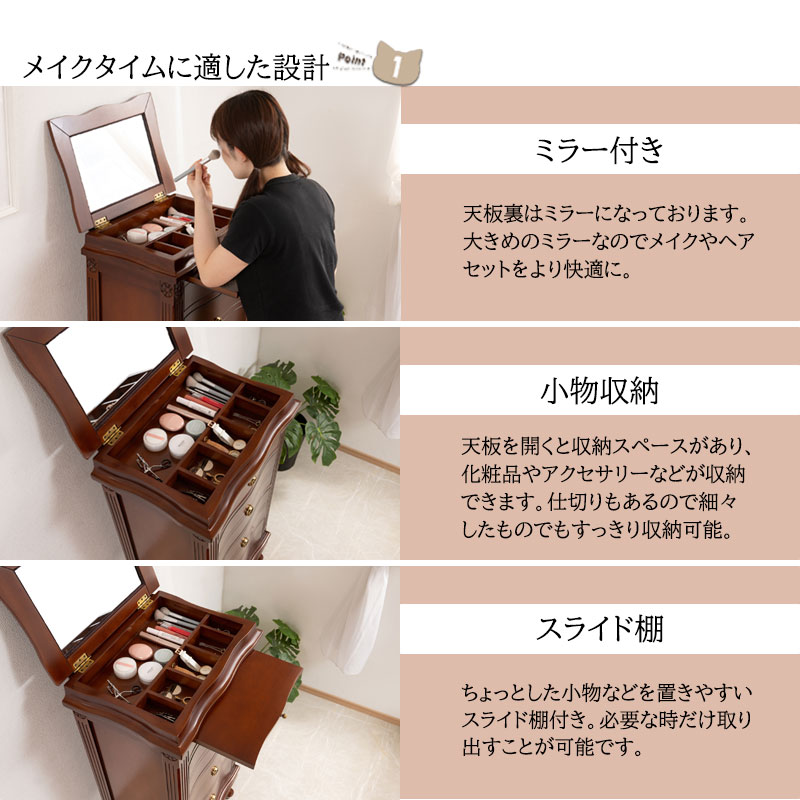 メイクタイムに適した設計 Point 1

ミラー付き

天板裏はミラーになっております。大きめのミラーなのでメイクやヘアセットをより快適に。

小物収納

天板を開くと収納スペースがあり、化粧品やアクセサリーなどが収納できます。仕切りもあるので細々したものでもすっきり収納可能。

スライド棚

ちょっとした小物などを置きやすいスライド棚付き。必要な時だけ取り出すことが可能です。