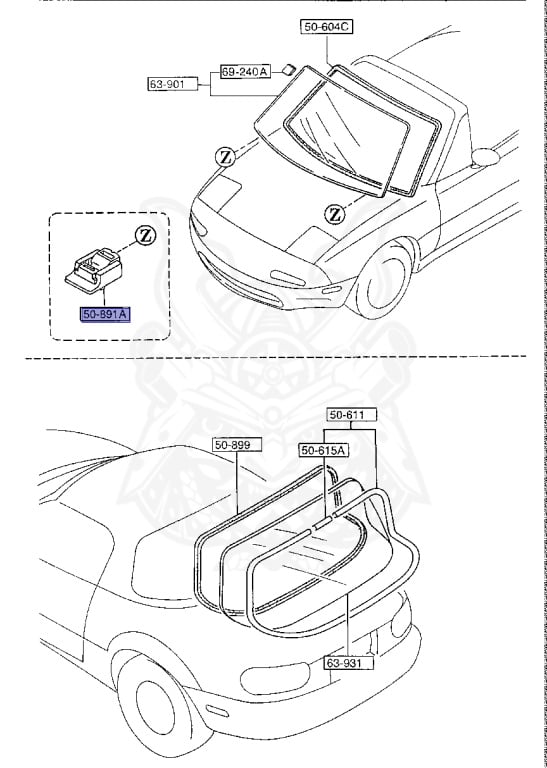 50-604C
69-240A
63-901
Z
Z
Z
50-891A
50-611
50-899
50-615A
63-931