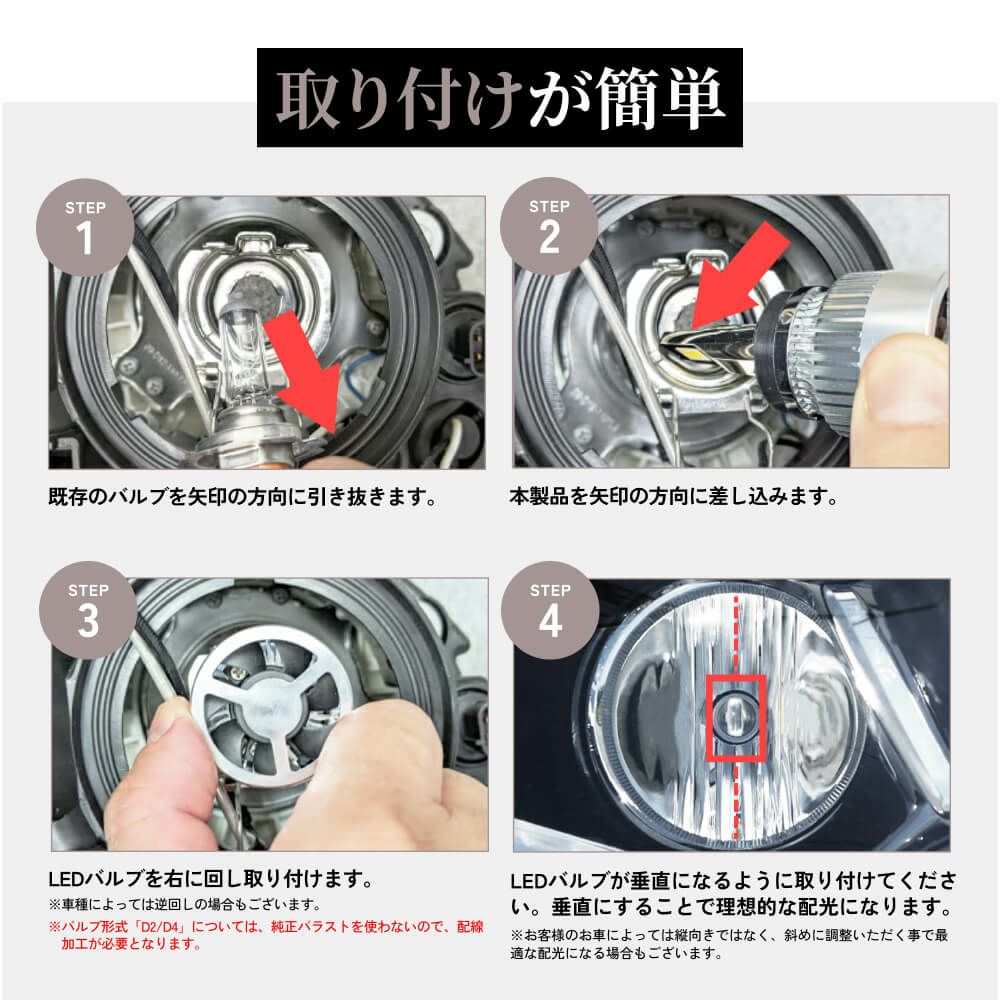 取り付けが簡単

STEP 1

既存のバルブを矢印の方向に引き抜きます。

STEP 2

本製品を矢印の方向に差し込みます。

STEP 3

LEDバルブを右に回し取り付けます。

※車種によっては逆回しの場合もございます。

※バルブ形式「D2/D4」については、純正バラストを使わないので、配線加工が必要となります。

STEP 4

LEDバルブが垂直になるように取り付けてください。垂直にすることで理想的な配光になります。

※お客様のお車によっては縦向きではなく、斜めに調整いただく事で最適な配光になる場合もございます。