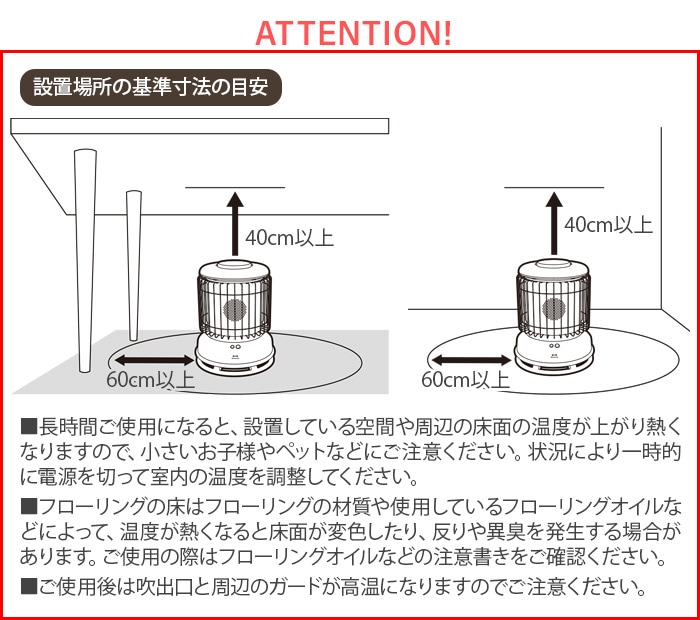 ATTENTION!

設置場所の基準寸法の目安

40cm以上

60cm以上

40cm以上

60cm以上

■長時間ご使用になると、設置している空間や周辺の床面の温度が上がり熱くなりますので、小さいお子様やペットなどにご注意ください。状況により一時的に電源を切って室内の温度を調整してください。

■フローリングの床はフローリングの材質や使用しているフローリングオイルなどによって、温度が熱くなると床面が変色したり、反りや異臭を発生する場合があります。ご使用の際はフローリングオイルなどの注意書きをご確認ください。

■ご使用後は吹出口と周辺のガードが高温になりますのでご注意ください。