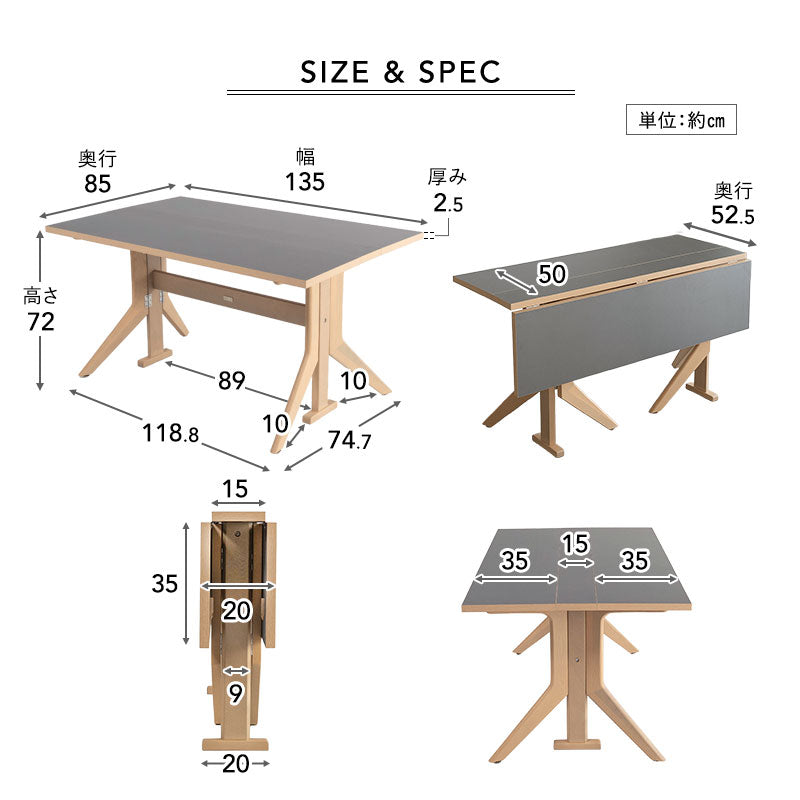 SIZE & SPEC

単位:約cm

奥行
85

幅
135

厚み
2.5

高さ
72

89

10

10

118.8

74.7

奥行
52.5

50

15

35

20

9

20

35

15

35