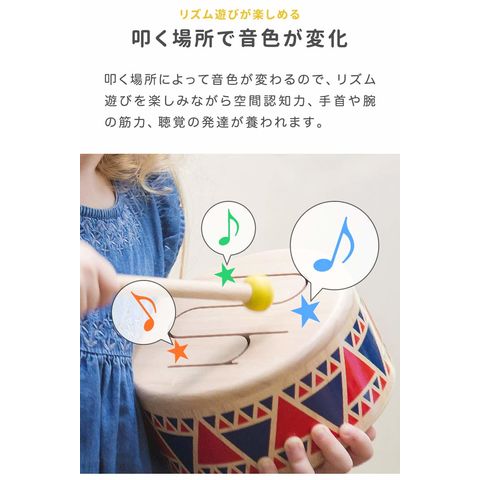 リズム遊びが楽しめる

叩く場所で音色が変化

叩く場所によって音色が変わるので、リズム遊びを楽しみながら空間認知力、手首や腕の筋力、聴覚の発達が養われます。