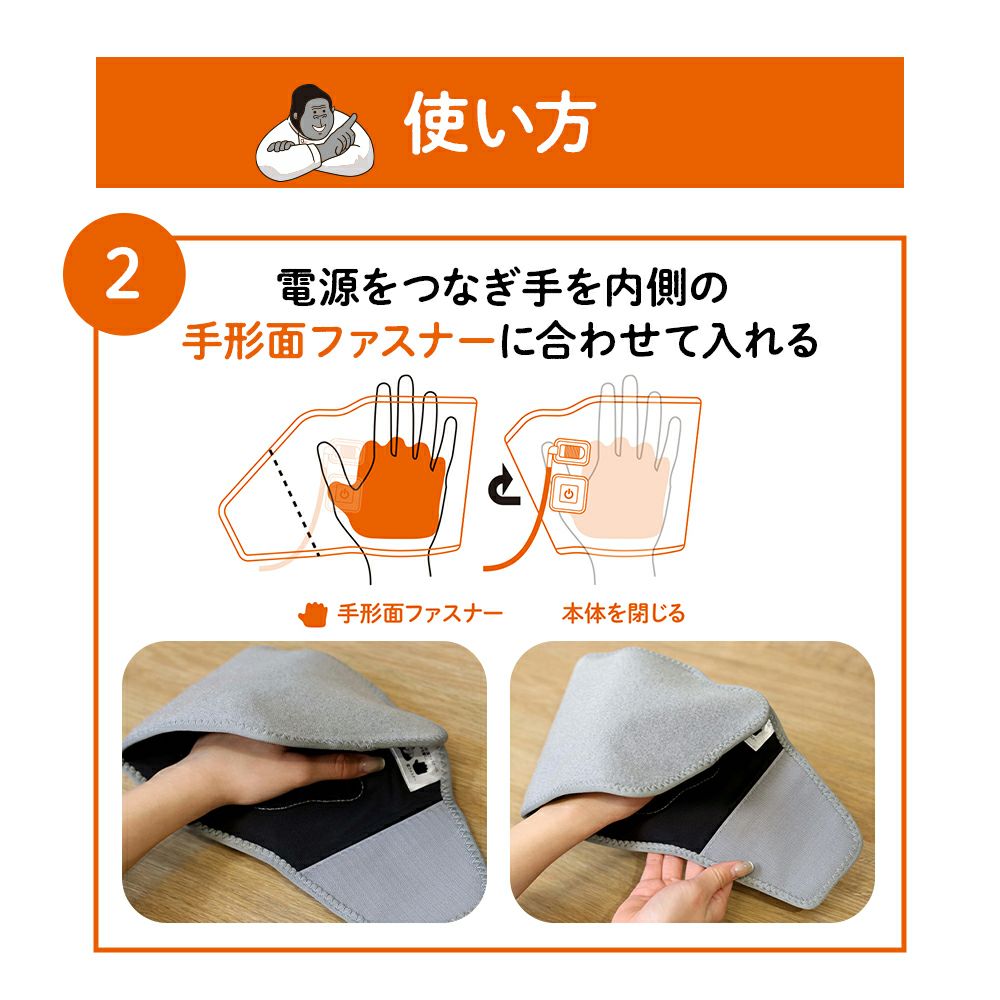 使い方

2

電源をつなぎ手を内側の
手形面ファスナーに合わせて入れる

手形面ファスナー

本体を閉じる