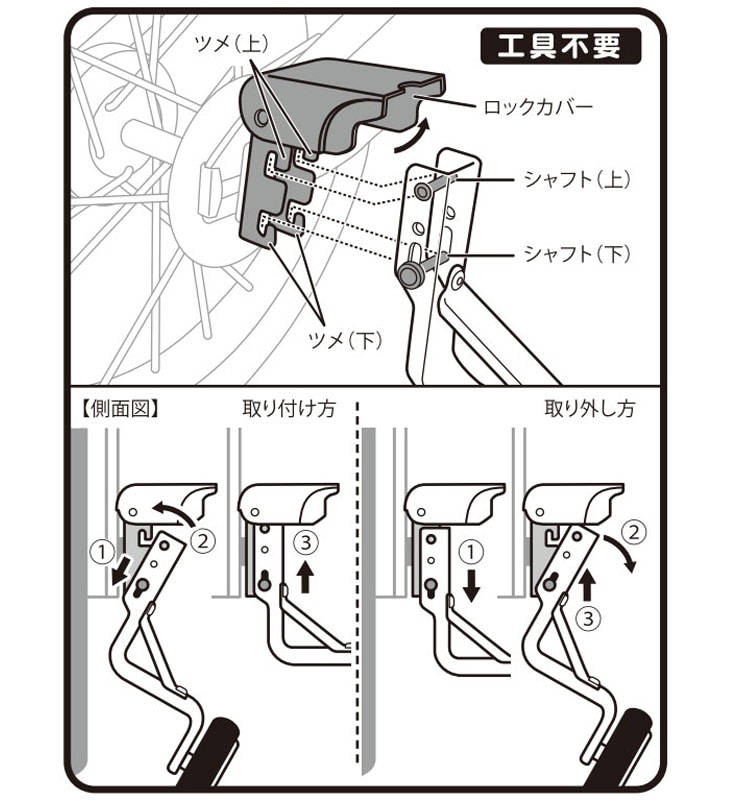 工具不要

ツメ（上）

ロックカバー

シャフト（上）

シャフト（下）

ツメ（下）

【側面図】

取り付け方

①

②

③

取り外し方

①

②

③