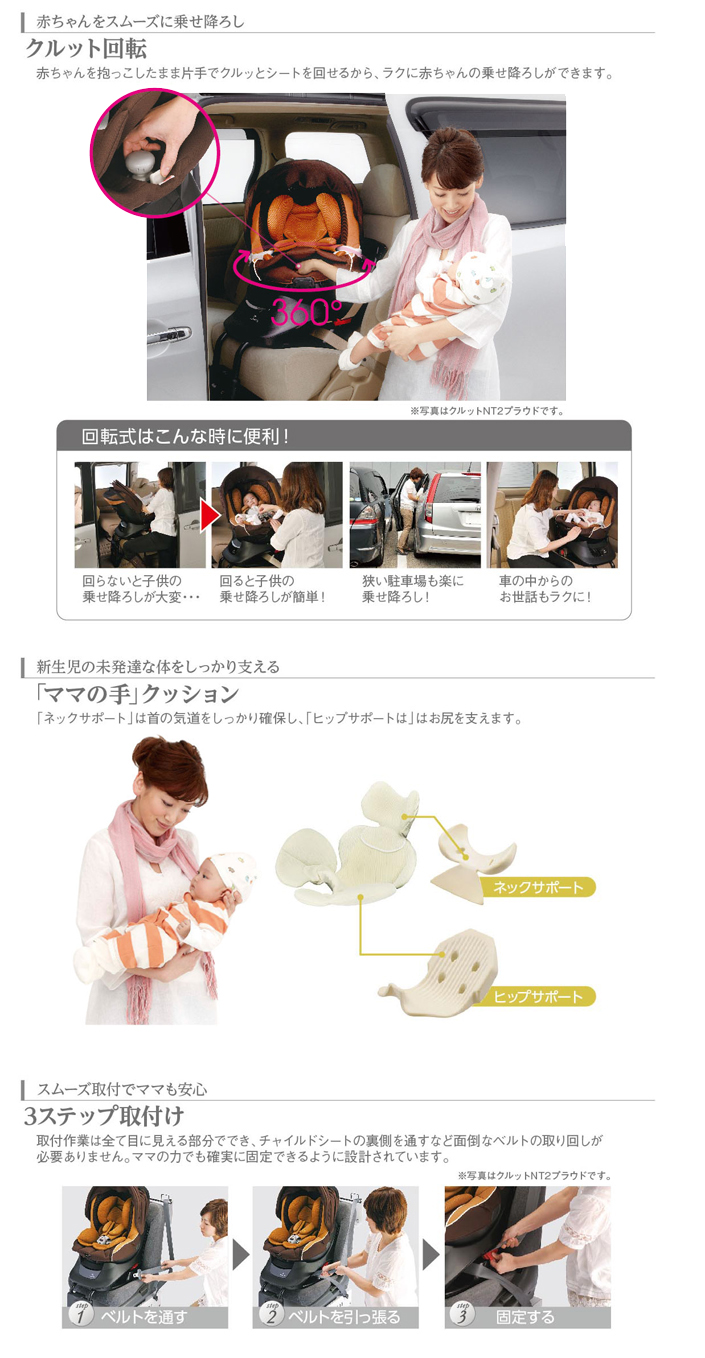 赤ちゃんをスムーズに乗せ降ろし

クルット回転

赤ちゃんを抱っこしたまま片手でクルッとシートを回せるから、ラクに赤ちゃんの乗せ降ろしができます。

360°

※写真はクルットNT2プラウドです。

回転式はこんな時に便利！

回らないと子供の乗せ降ろしが大変・・・

回ると子供の乗せ降ろしが簡単！

狭い駐車場も楽に乗せ降ろし！

車の中からのお世話もラクに！

新生児の未発達な体をしっかり支える

「ママの手」クッション

「ネックサポート」は首の気道をしっかり確保し、「ヒップサポートは」はお尻を支えます。

ネックサポート

ヒップサポート

スムーズ取付でママも安心

3ステップ取付け

取付作業は全て目に見える部分ででき、チャイルドシートの裏側を通すなど面倒なベルトの取り回しが必要ありません。ママの力でも確実に固定できるように設計されています。

※写真はクルットNT2プラウドです。

step 1 ベルトを通す

step 2 ベルトを引っ張る

step 3 固定する