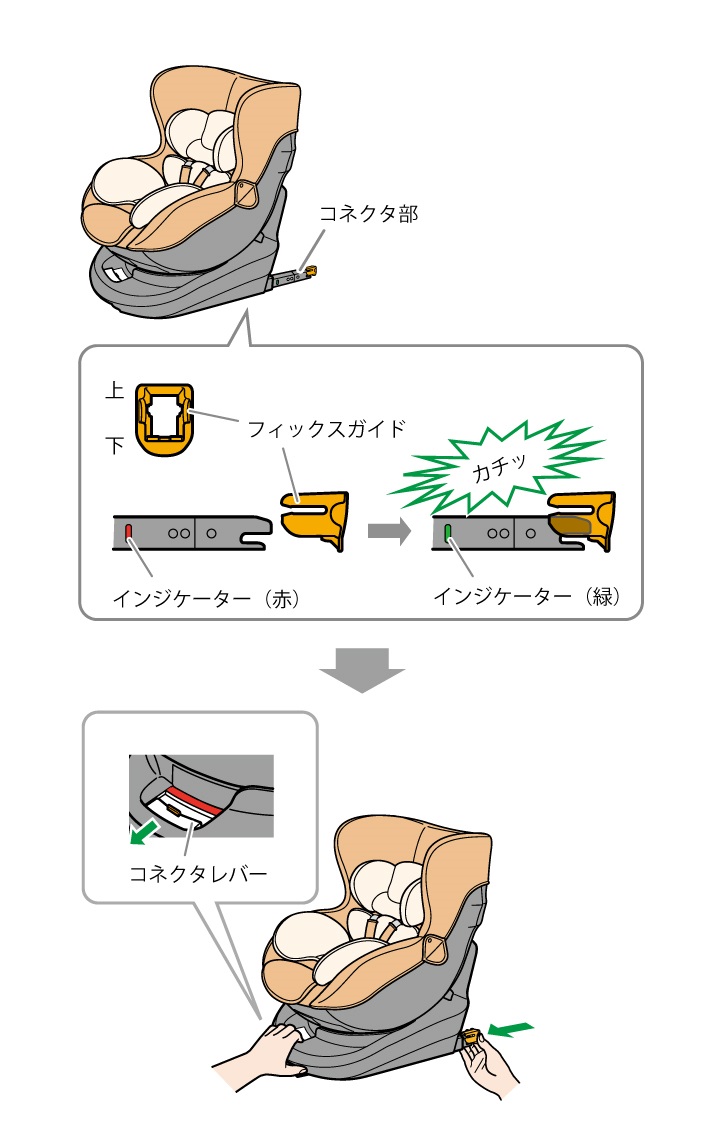 コネクタ部

上

下

フィックスガイド

カチッ

インジケーター（赤）

インジケーター（緑）

コネクタレバー