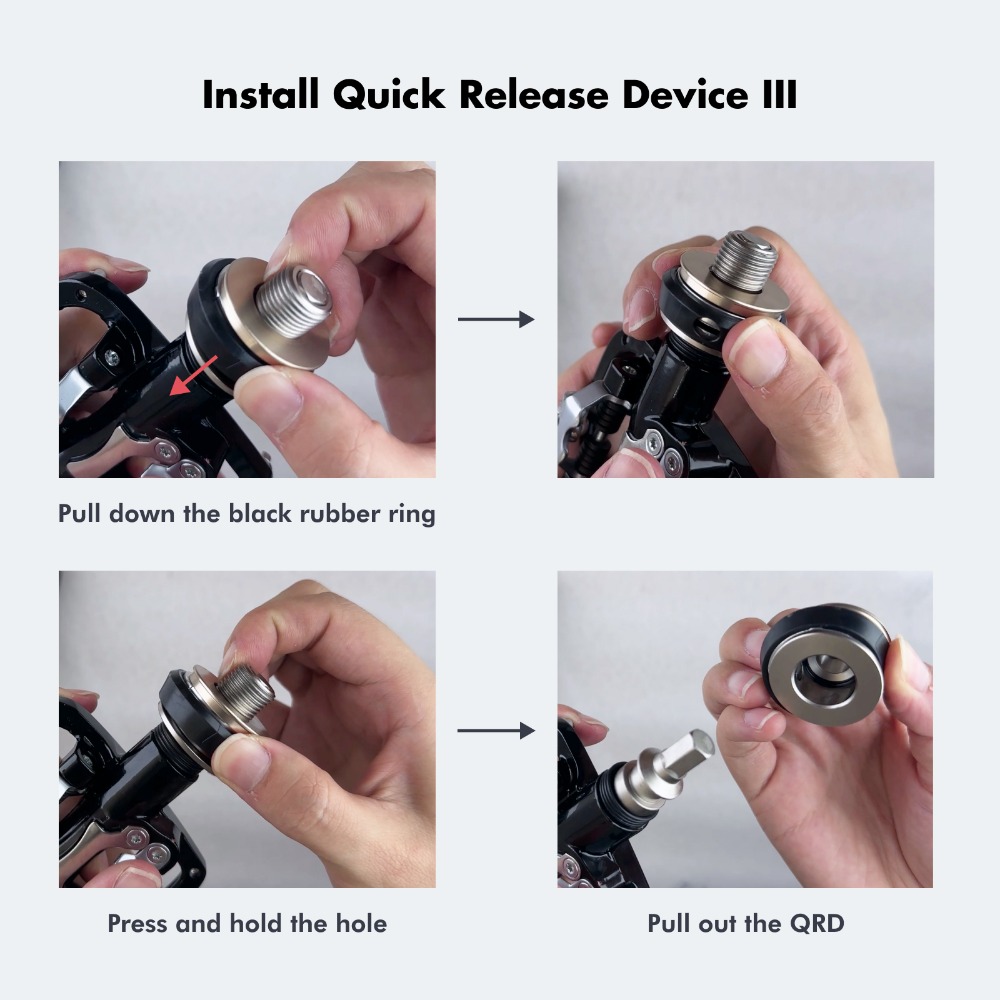 Install Quick Release Device III

Pull down the black rubber ring

Press and hold the hole

Pull out the QRD