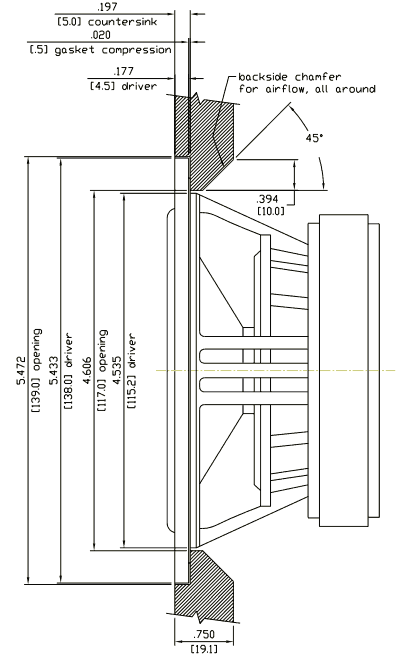 .197
[5.0] countersink
.020
[.5] gasket compression
.177
[4.5] driver
backside chamfer for airflow, all around
45°
.394
[10.0]
5.472
[139.0] opening
5.433
[138.0] driver
4.606
[117.0] opening
4.535
[115.2] driver
.750
[19.1]