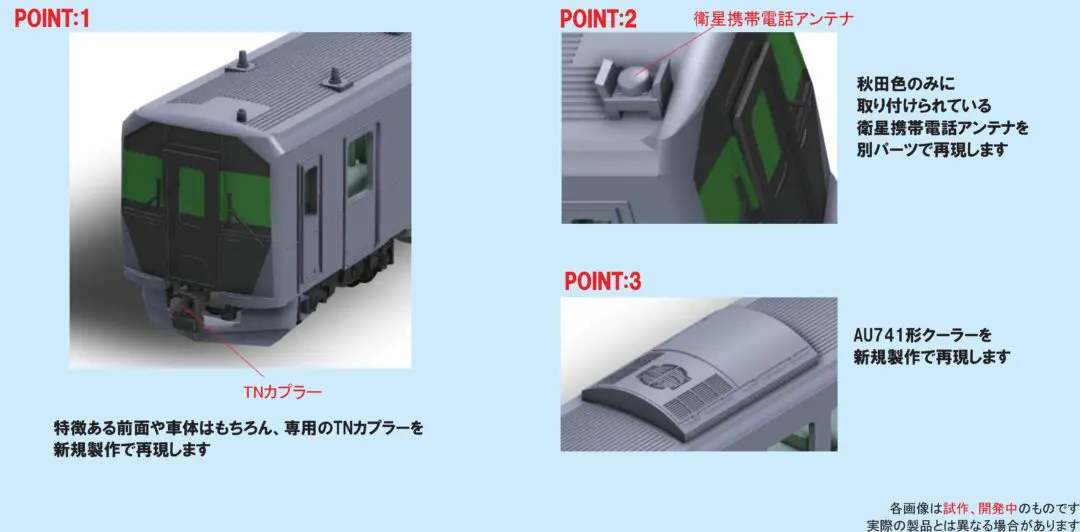 POINT:1

TNカプラー

特徴ある前面や車体はもちろん、専用のTNカプラーを新規製作で再現します

POINT:2

衛星携帯電話アンテナ

秋田色のみに取り付けられている衛星携帯電話アンテナを別パーツで再現します

POINT:3

AU741形クーラーを新規製作で再現します

各画像は試作、開発中のものです
実際の製品とは異なる場合があります