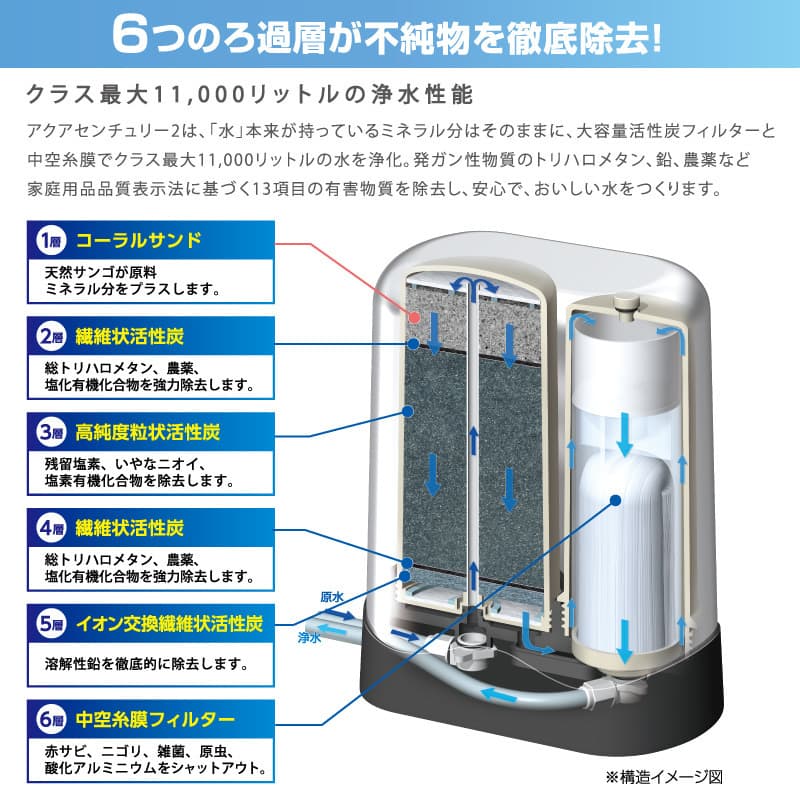 6つのろ過層が不純物を徹底除去!

クラス最大11,000リットルの浄水性能

アクアセンチュリー2は、「水」本来が持っているミネラル分はそのままに、大容量活性炭フィルターと中空糸膜でクラス最大11,000リットルの水を浄化。発ガン性物質のトリハロメタン、鉛、農薬など家庭用品品質表示法に基づく13項目の有害物質を除去し、安心で、おいしい水をつくります。

1層 コーラルサンド
天然サンゴが原料
ミネラル分をプラスします。

2層 繊維状活性炭
総トリハロメタン、農薬、
塩化有機化合物を強力除去します。

3層 高純度粒状活性炭
残留塩素、いやなニオイ、
塩素有機化合物を除去します。

4層 繊維状活性炭
総トリハロメタン、農薬、
塩化有機化合物を強力除去します。

5層 イオン交換繊維状活性炭
溶解性鉛を徹底的に除去します。

6層 中空糸膜フィルター
赤サビ、ニゴリ、雑菌、原虫、
酸化アルミニウムをシャットアウト。

原水

浄水

※構造イメージ図