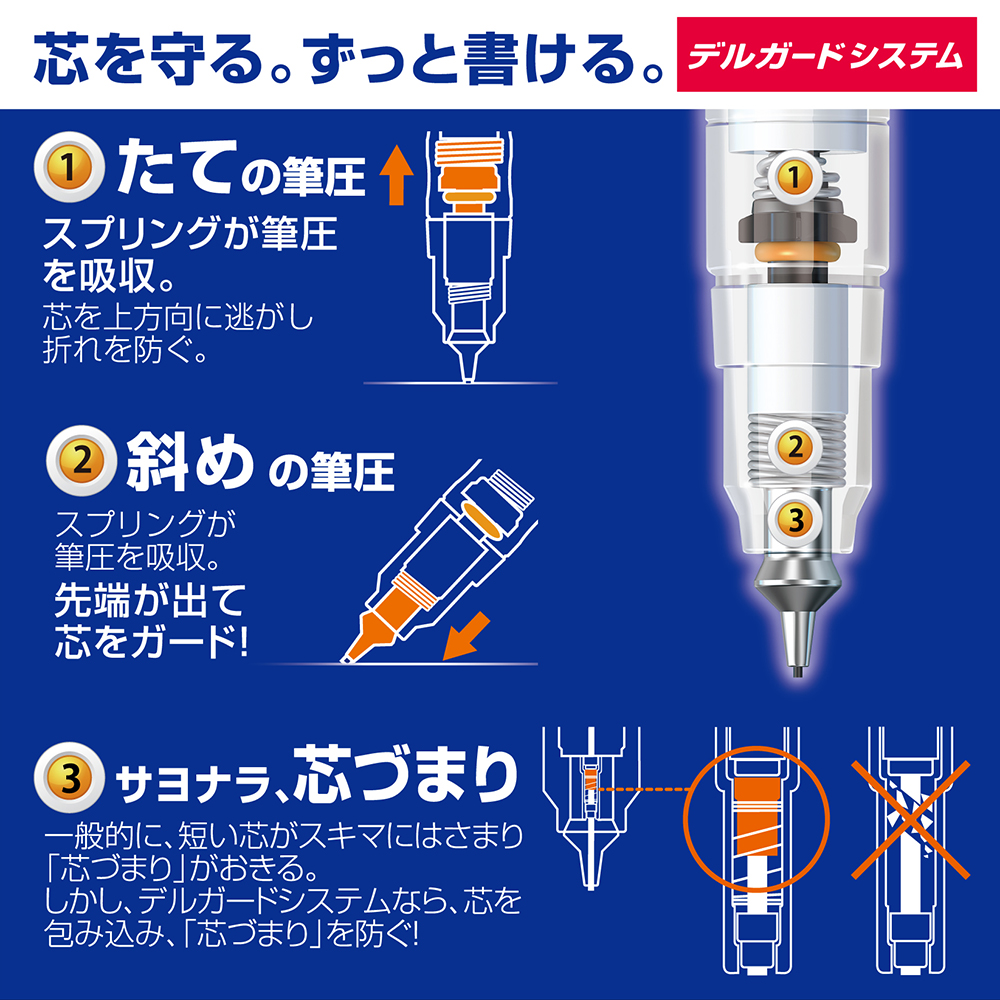 芯を守る。ずっと書ける。 デルガードシステム

1 たての筆圧

スプリングが筆圧を吸収。

芯を上方向に逃がし折れを防ぐ。

2 斜めの筆圧

スプリングが筆圧を吸収。

先端が出て芯をガード!

3 サヨナラ、芯づまり

一般的に、短い芯がスキマにはさまり「芯づまり」がおきる。
しかし、デルガードシステムなら、芯を包み込み、「芯づまり」を防ぐ!

1
2
3