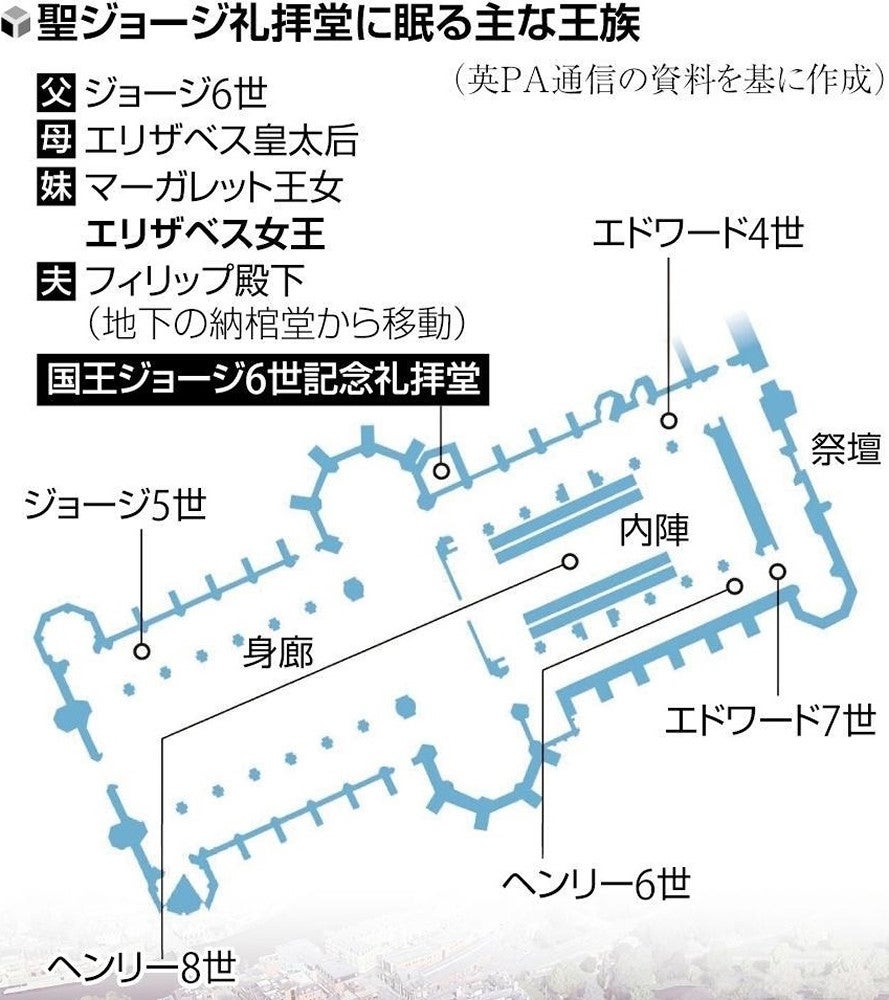 聖ジョージ礼拝堂に眠る主な王族

（英PA通信の資料を基に作成）

父 ジョージ6世
母 エリザベス皇太后
妹 マーガレット王女
エリザベス女王
夫 フィリップ殿下
（地下の納棺堂から移動）

国王ジョージ6世記念礼拝堂

エドワード4世

祭壇

ジョージ5世

内陣

身廊

エドワード7世

ヘンリー6世

ヘンリー8世