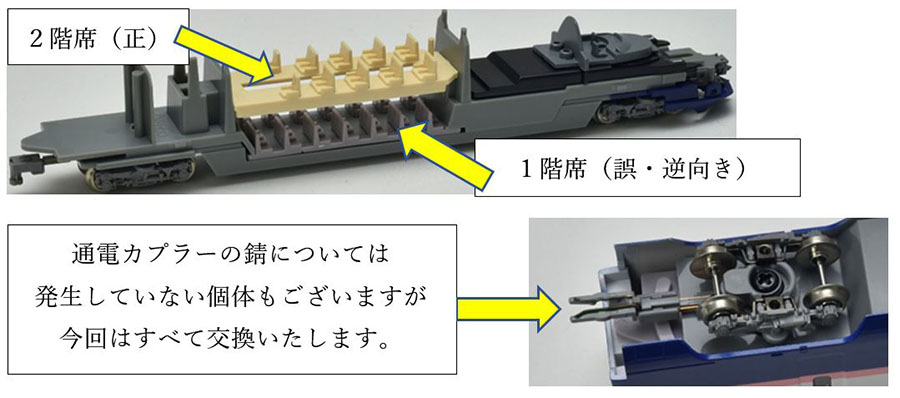 2階席（正）

1階席（誤・逆向き）

通電カプラーの錆については
発生していない個体もございますが
今回はすべて交換いたします。