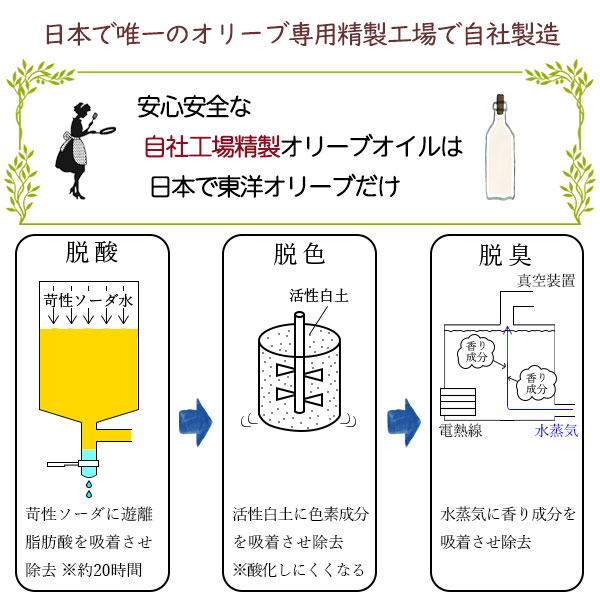 日本で唯一のオリーブ専用精製工場で自社製造

安心安全な
自社工場精製オリーブオイルは
日本で東洋オリーブだけ

脱酸

苛性ソーダ水

苛性ソーダに遊離脂肪酸を吸着させ除去 ※約20時間

脱色

活性白土

活性白土に色素成分を吸着させ除去
※酸化しにくくなる

脱臭

真空装置

香り成分

香り成分

電熱線

水蒸気

水蒸気に香り成分を吸着させ除去