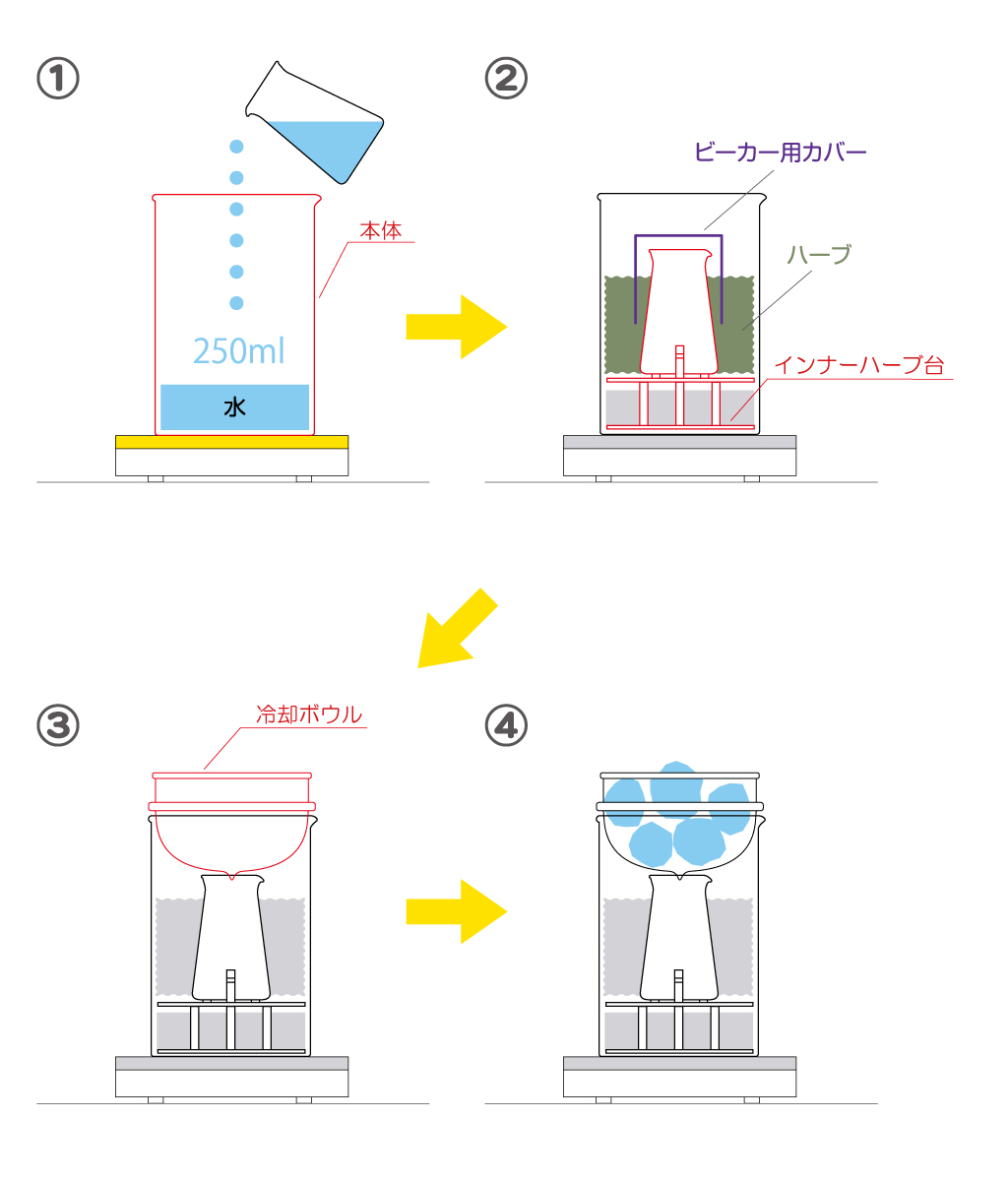 ①

本体

250ml

水

②

ビーカー用カバー

ハーブ

インナーハーブ台

③

冷却ボウル

④