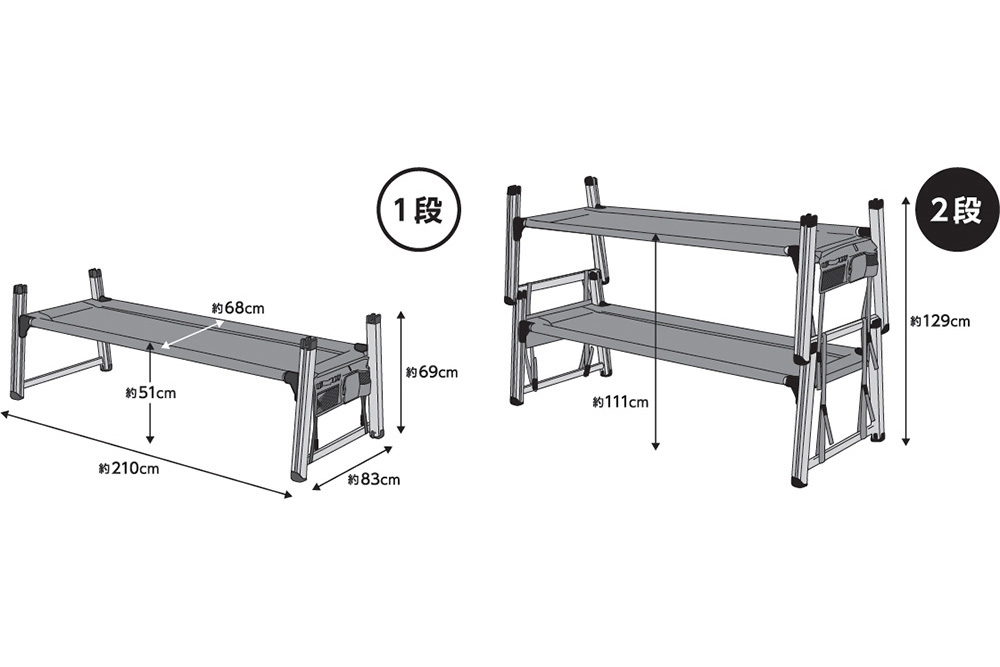 1段

約68cm

約51cm

約69cm

約210cm

約83cm

2段

約129cm

約111cm