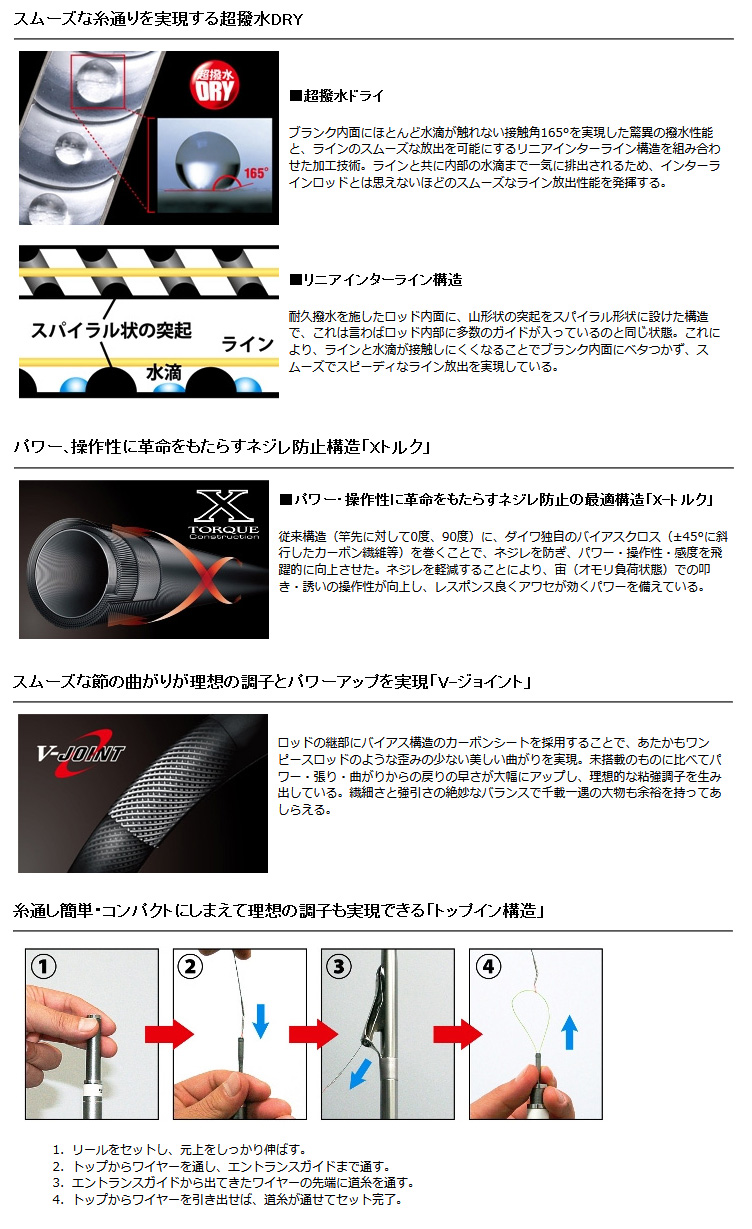 スムーズな糸通りを実現する超撥水DRY

超撥水
DRY

165°

■超撥水ドライ

ブランク内面にほとんど水滴が触れない接触角165°を実現した驚異の撥水性能と、ラインのスムーズな放出を可能にするリニアインターライン構造を組み合わせた加工技術。ラインと共に内部の水滴まで一気に排出されるため、インターラインロッドとは思えないほどのスムーズなライン放出性能を発揮する。

スパイラル状の突起
ライン
水滴

■リニアインターライン構造

耐久撥水を施したロッド内面に、山形状の突起をスパイラル形状に設けた構造で、これは言わばロッド内部に多数のガイドが入っているのと同じ状態。これにより、ラインと水滴が接触しにくくなることでブランク内面にベタつかず、スムーズでスピーディなライン放出を実現している。

パワー、操作性に革命をもたらすネジレ防止構造「Xトルク」

X
TORQUE
Construction

■パワー・操作性に革命をもたらすネジレ防止の最適構造「X-トルク」

従来構造（竿先に対して0度、90度）に、ダイワ独自のバイアスクロス（±45°に斜行したカーボン繊維等）を巻くことで、ネジレを防ぎ、パワー・操作性・感度を飛躍的に向上させた。ネジレを軽減することにより、宙（オモリ負荷状態）での叩き・誘いの操作性が向上し、レスポンス良くアワセが効くパワーを備えている。

スムーズな節の曲がりが理想の調子とパワーアップを実現「V-ジョイント」

V-JOINT

ロッドの継部にバイアス構造のカーボンシートを採用することで、あたかもワンピースロッドのような歪みの少ない美しい曲がりを実現。未搭載のものに比べてパワー・張り・曲がりからの戻りの早さが大幅にアップし、理想的な粘強調子を生み出している。繊細さと強引さの絶妙なバランスで千載一遇の大物も余裕を持ってあしらえる。

糸通し簡単・コンパクトにしまえて理想の調子も実現できる「トップイン構造」

①
②
③
④

1. リールをセットし、元上をしっかり伸ばす。
2. トップからワイヤーを通し、エントランスガイドまで通す。
3. エントランスガイドから出てきたワイヤーの先端に道糸を通す。
4. トップからワイヤーを引き出せば、道糸が通せてセット完了。